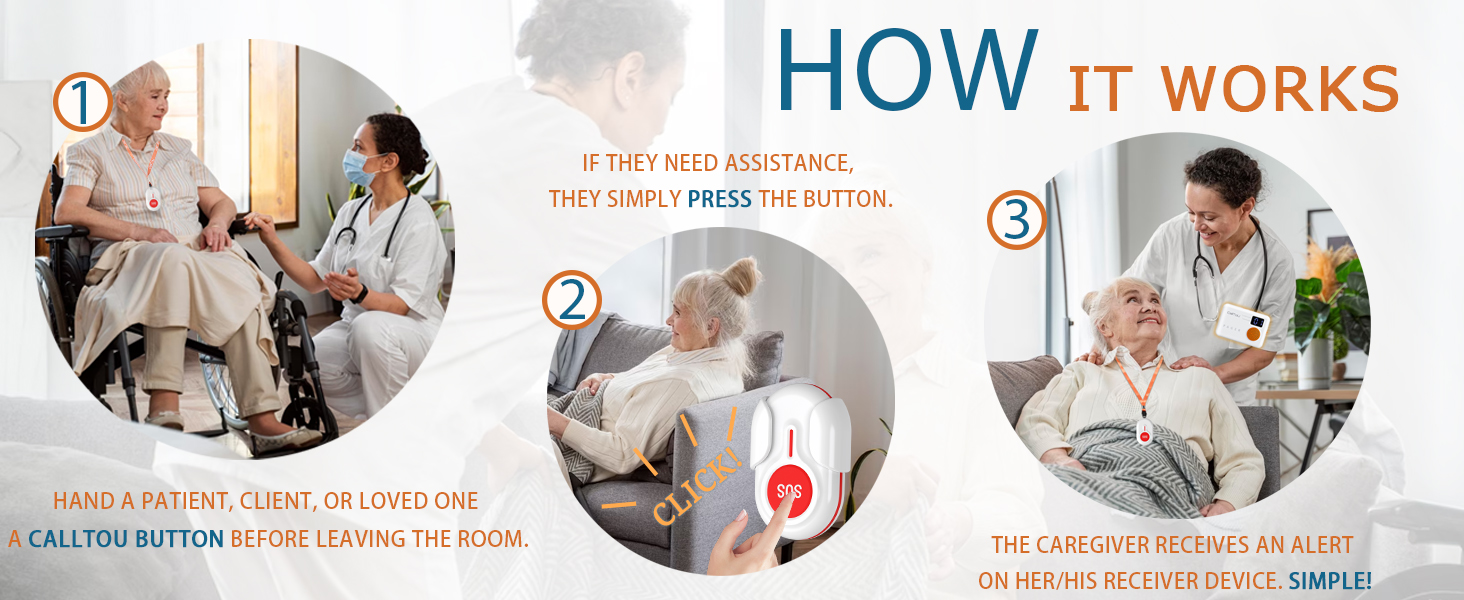 HOW IT WORKS

1

HAND A PATIENT, CLIENT, OR LOVED ONE A CALLTOU BUTTON BEFORE LEAVING THE ROOM.

IF THEY NEED ASSISTANCE, THEY SIMPLY PRESS THE BUTTON.

2

CLICK!

SOS

3

THE CAREGIVER RECEIVES AN ALERT ON HER/HIS RECEIVER DEVICE. SIMPLE!