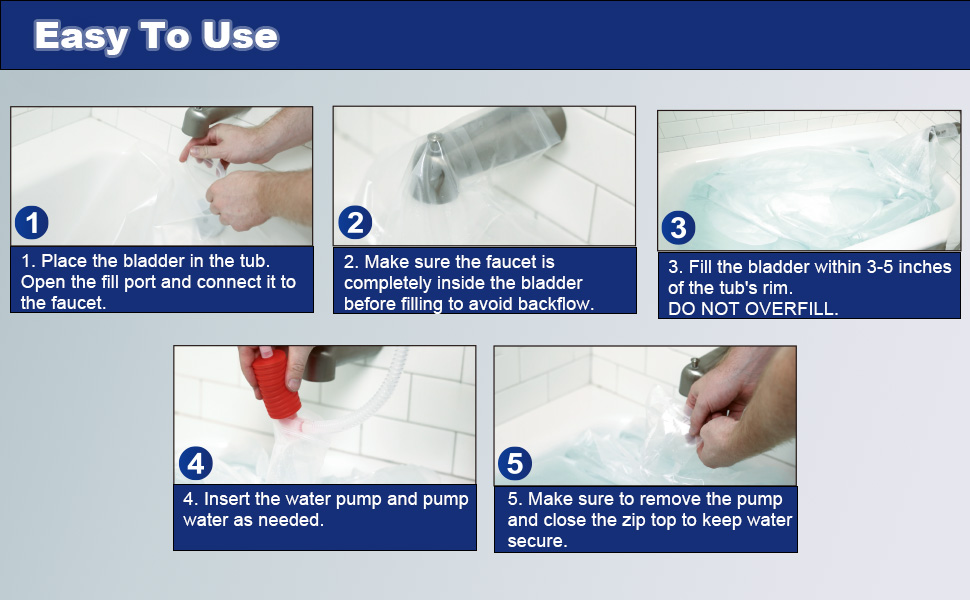 Easy To Use

1

1. Place the bladder in the tub. Open the fill port and connect it to the faucet.

2

2. Make sure the faucet is completely inside the bladder before filling to avoid backflow.

3

3. Fill the bladder within 3-5 inches of the tub's rim. DO NOT OVERFILL.

4

4. Insert the water pump and pump water as needed.

5

5. Make sure to remove the pump and close the zip top to keep water secure.