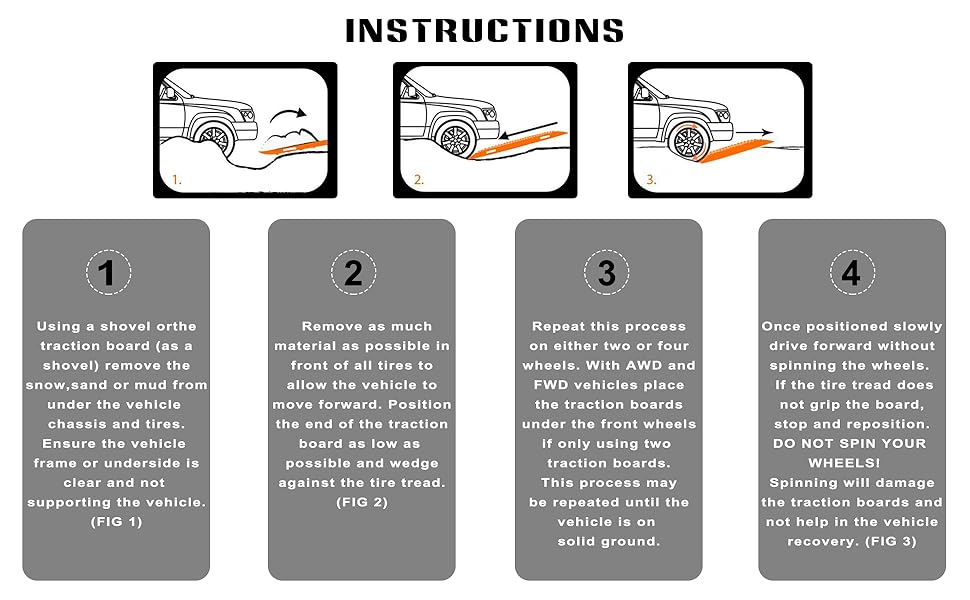 INSTRUCTIONS

1.

2.

3.

1

Using a shovel orthe traction board (as a shovel) remove the snow,sand or mud from under the vehicle chassis and tires. Ensure the vehicle frame or underside is clear and not supporting the vehicle. (FIG 1)

2

Remove as much material as possible in front of all tires to allow the vehicle to move forward. Position the end of the traction board as low as possible and wedge against the tire tread. (FIG 2)

3

Repeat this process on either two or four wheels. With AWD and FWD vehicles place the traction boards under the front wheels if only using two traction boards. This process may be repeated until the vehicle is on solid ground.

4

Once positioned slowly drive forward without spinning the wheels. If the tire tread does not grip the board, stop and reposition. DO NOT SPIN YOUR WHEELS! Spinning will damage the traction boards and not help in the vehicle recovery. (FIG 3)