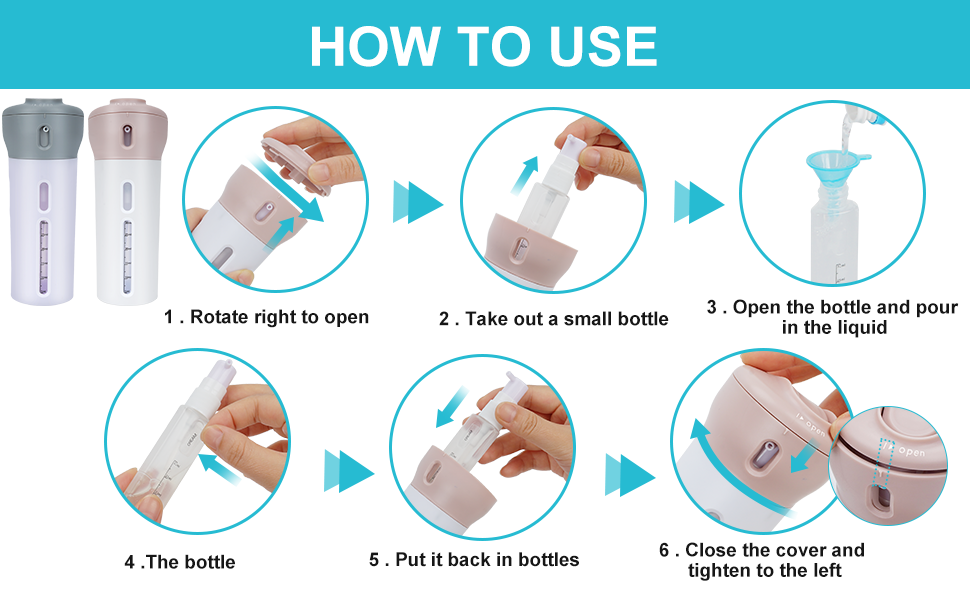 HOW TO USE

1 . Rotate right to open

2 . Take out a small bottle

3 . Open the bottle and pour in the liquid

4 .The bottle

5 . Put it back in bottles

open

open

6 . Close the cover and tighten to the left