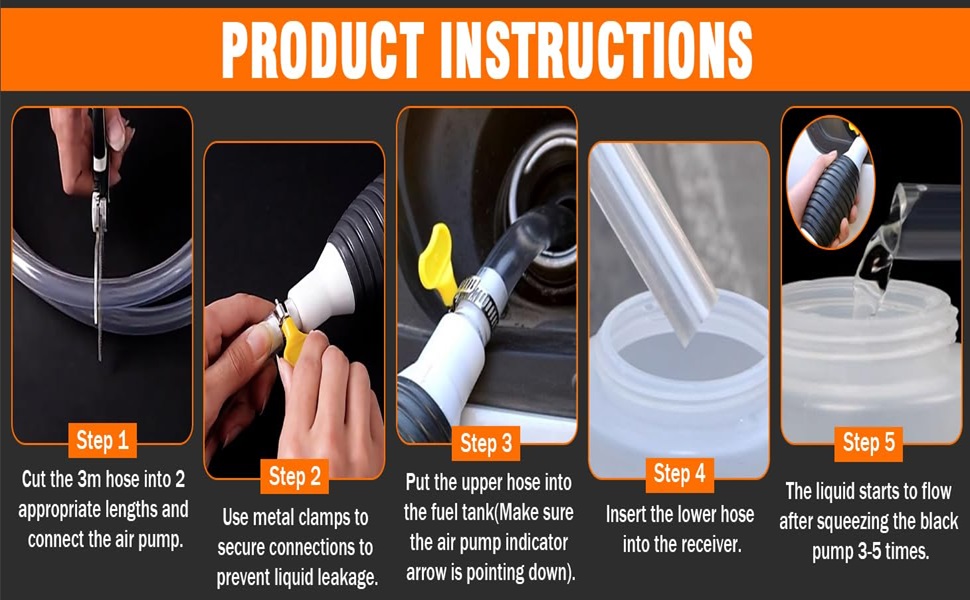 PRODUCT INSTRUCTIONS

Step 1
Cut the 3m hose into 2 appropriate lengths and connect the air pump.

Step 2
Use metal clamps to secure connections to prevent liquid leakage.

Step 3
Put the upper hose into the fuel tank(Make sure the air pump indicator arrow is pointing down).

Step 4
Insert the lower hose into the receiver.

Step 5
The liquid starts to flow after squeezing the black pump 3-5 times.