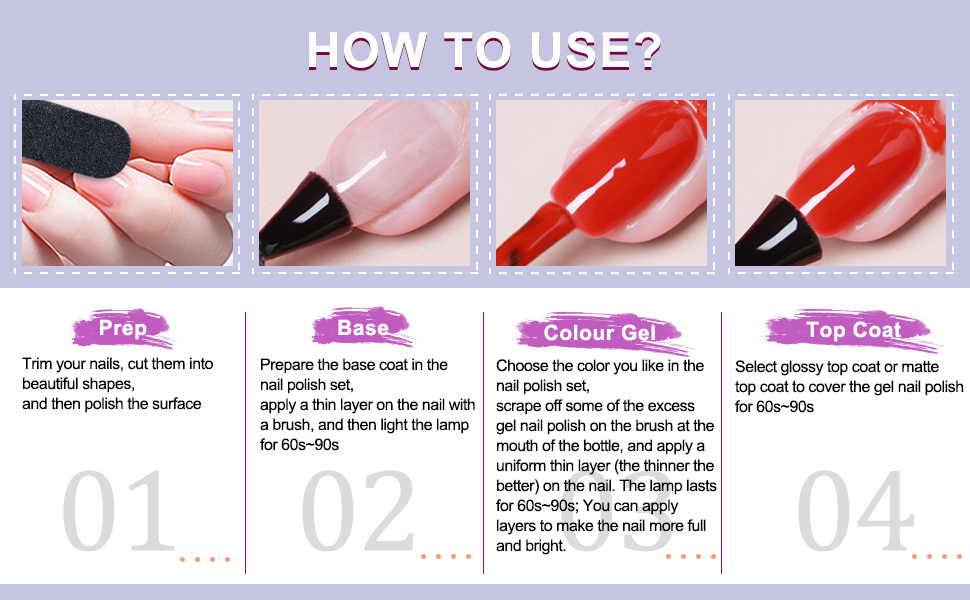 HOW TO USE?

Prep

Trim your nails, cut them into beautiful shapes,
and then polish the surface

01

Base

Prepare the base coat in the nail polish set,
apply a thin layer on the nail with a brush, and then light the lamp for 60s~90s

02

Colour Gel

Choose the color you like in the nail polish set,
scrape off some of the excess gel nail polish on the brush at the mouth of the bottle, and apply a uniform thin layer (the thinner the better) on the nail. The lamp lasts for 60s~90s; You can apply layers to make the nail more full and bright.

03

Top Coat

Select glossy top coat or matte top coat to cover the gel nail polish for 60s~90s

04