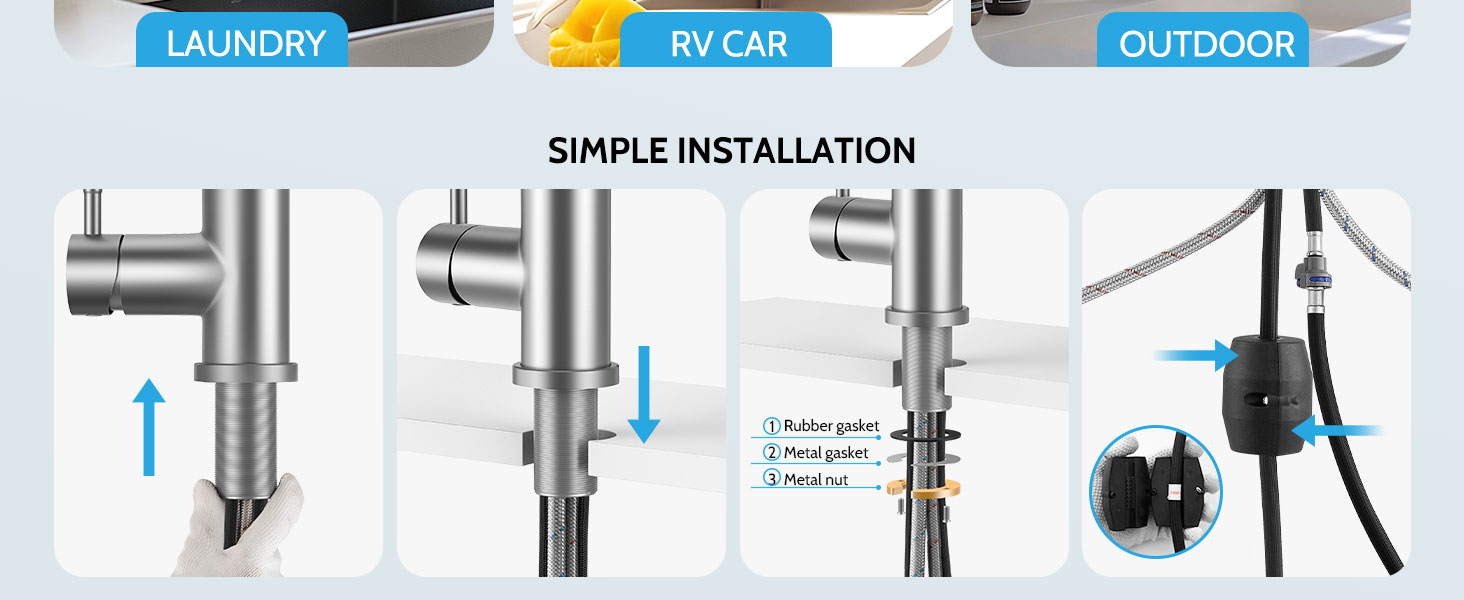 LAUNDRY

RV CAR

OUTDOOR

SIMPLE INSTALLATION

1 Rubber gasket
2 Metal gasket
3 Metal nut