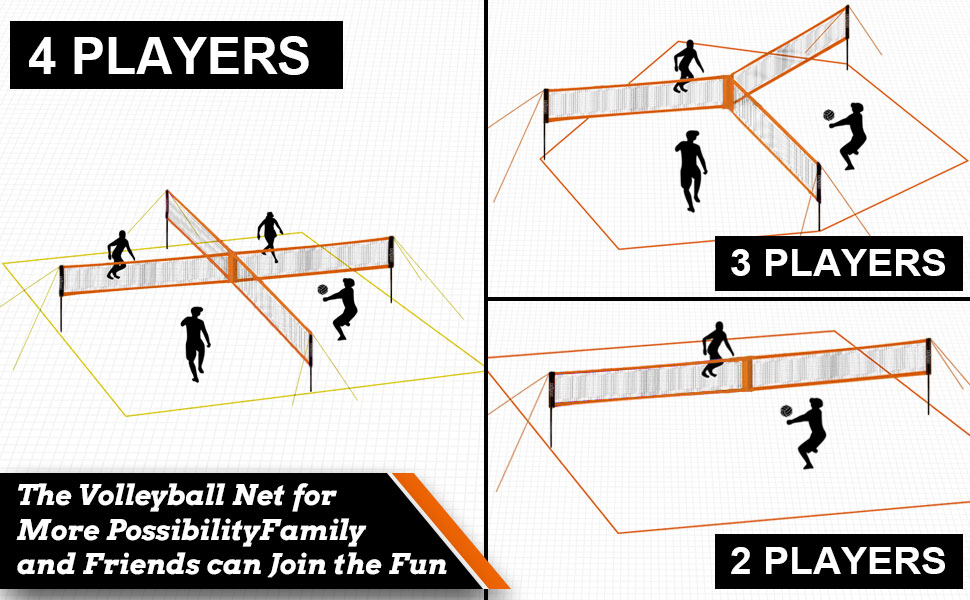 4 PLAYERS

3 PLAYERS

2 PLAYERS

The Volleyball Net for More PossibilityFamily and Friends can Join the Fun