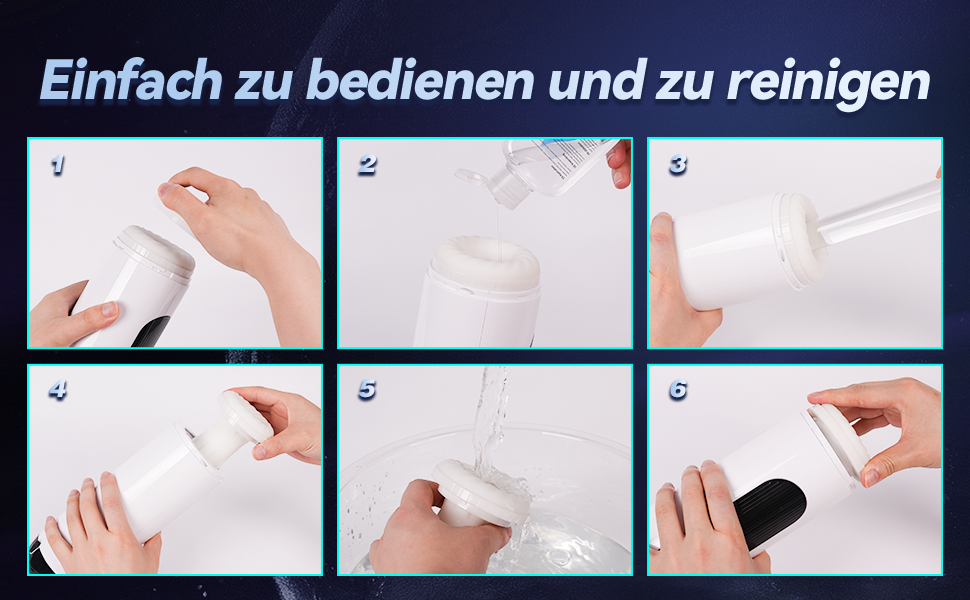 Einfach zu bedienen und zu reinigen

1

2

3

4

5

6