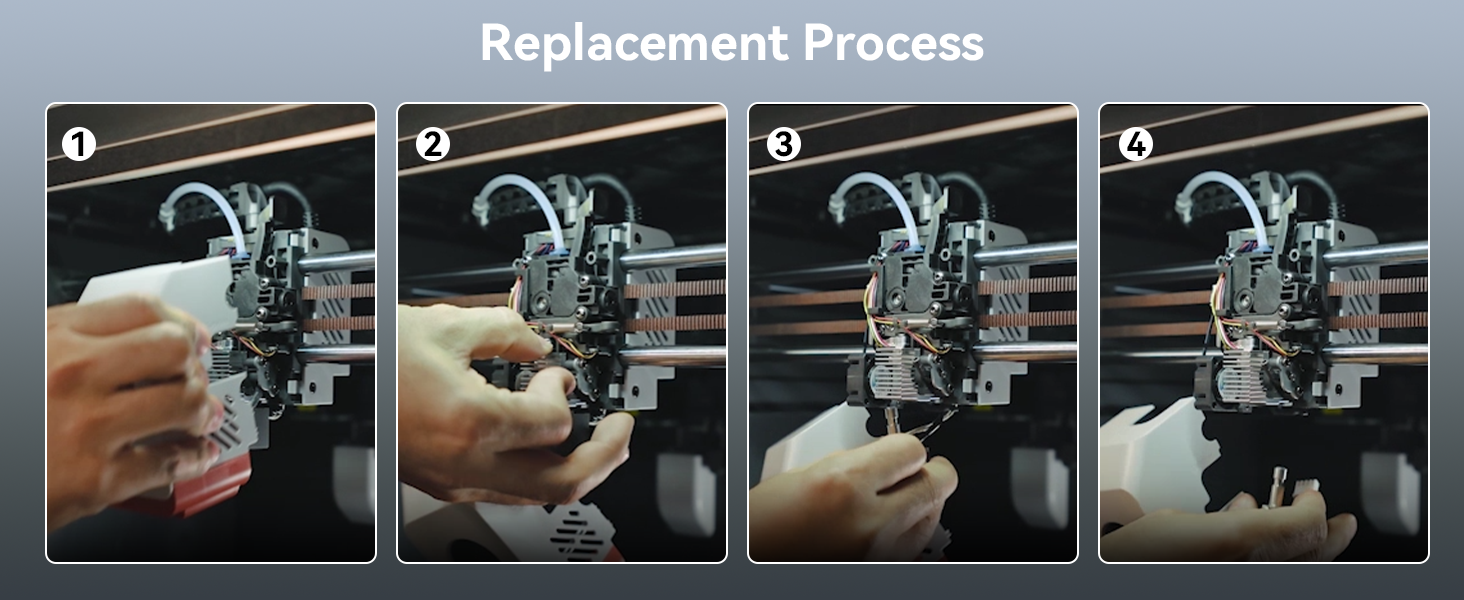 Replacement Process

1

2

3

4