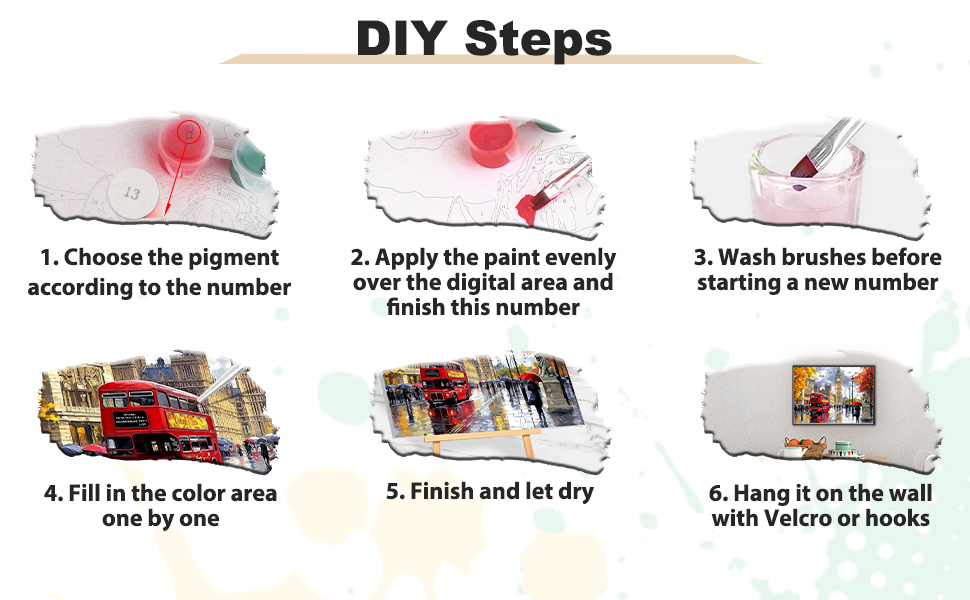 DIY Steps

13

13

1. Choose the pigment according to the number

2. Apply the paint evenly over the digital area and finish this number

3. Wash brushes before starting a new number

4. Fill in the color area one by one

5. Finish and let dry

6. Hang it on the wall with Velcro or hooks