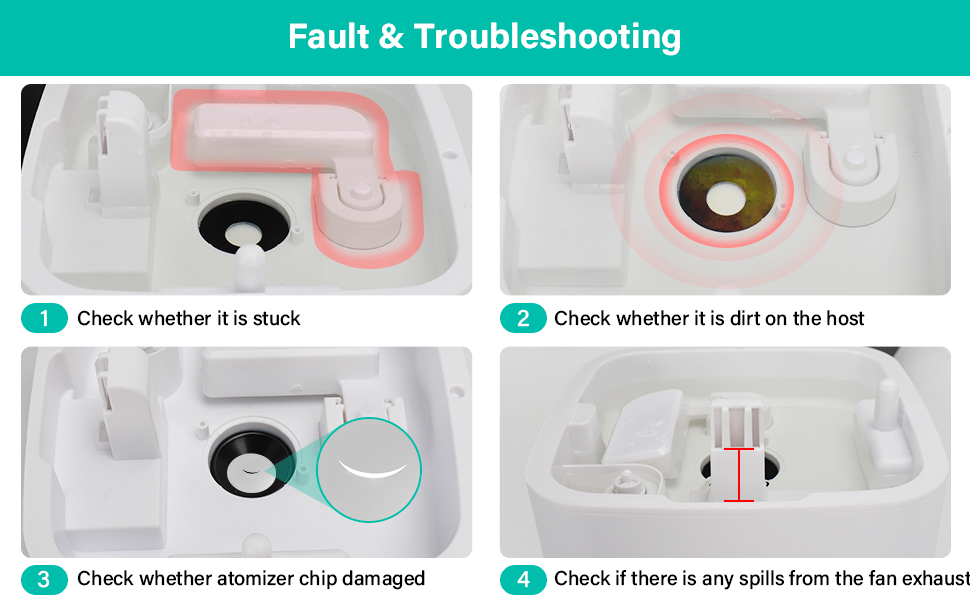 Fault & Troubleshooting

1 Check whether it is stuck

2 Check whether it is dirt on the host

3 Check whether atomizer chip damaged

4 Check if there is any spills from the fan exhaust