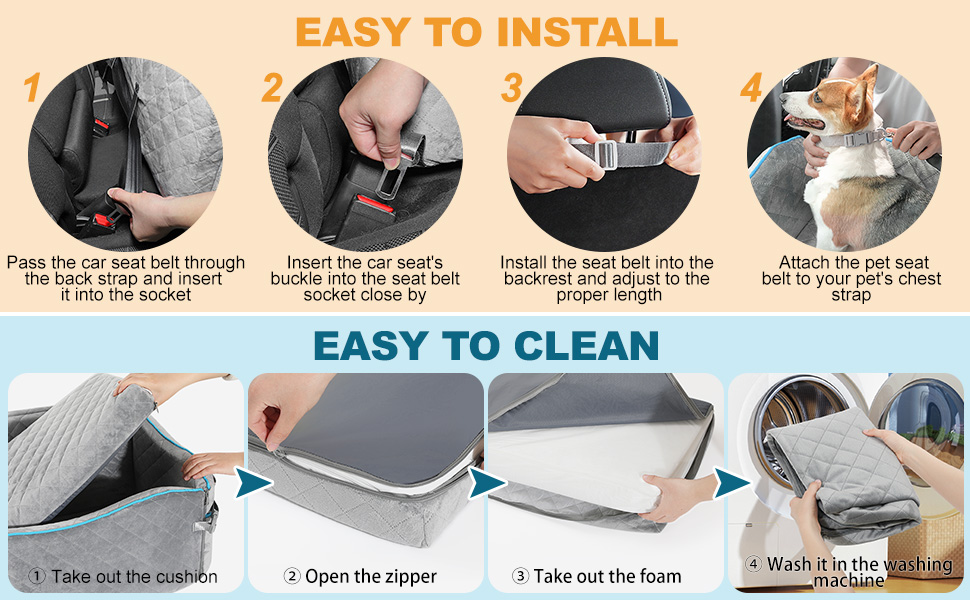 EASY TO INSTALL

1

Pass the car seat belt through the back strap and insert it into the socket

2

Insert the car seat's buckle into the seat belt socket close by

3

Install the seat belt into the backrest and adjust to the proper length

4

Attach the pet seat belt to your pet's chest strap

EASY TO CLEAN

① Take out the cushion

② Open the zipper

③ Take out the foam

④ Wash it in the washing machine