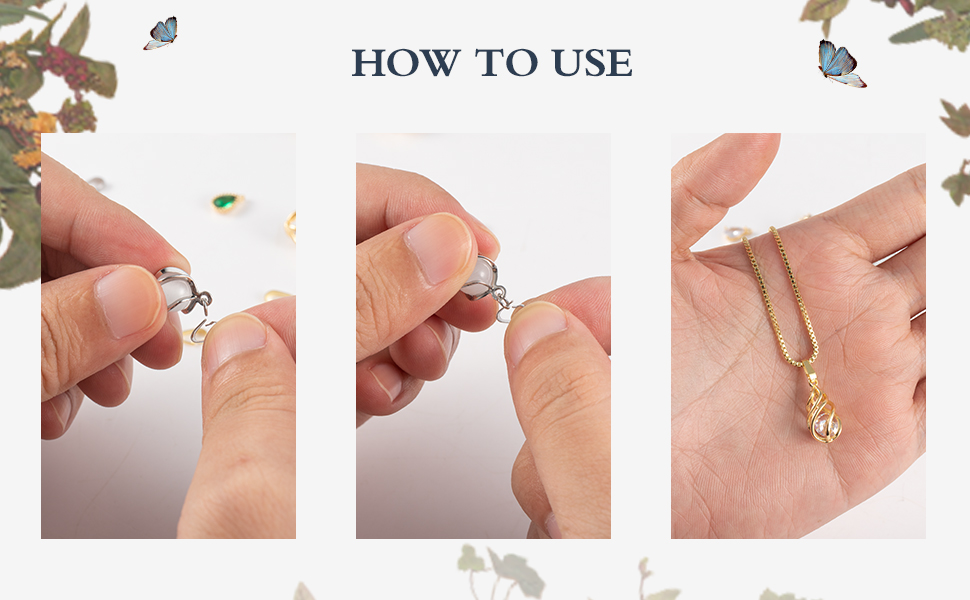 HOW TO USE