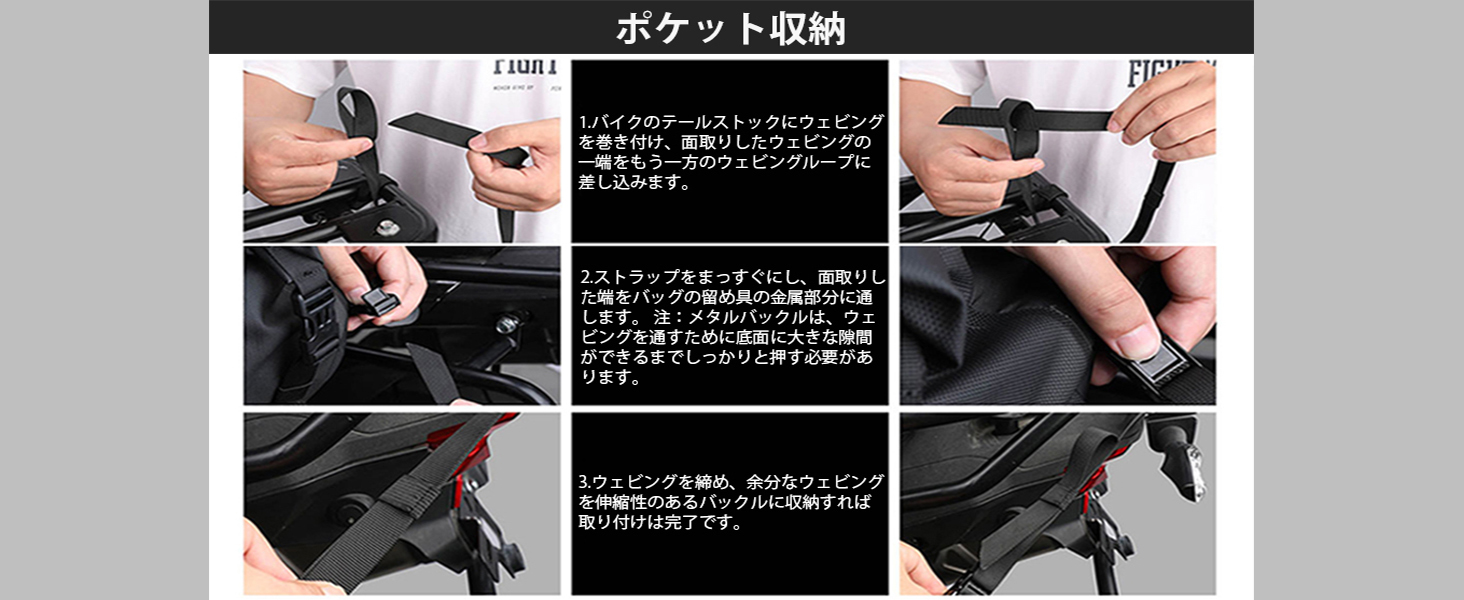 ポケット収納

FIGHT

1.バイクのテールストックにウェビングを巻き付け、面取りしたウェビングの一端をもう一方のウェビングループに差し込みます。

FIGHT

2.ストラップをまっすぐにし、面取りした端をバッグの留め具の金属部分に通します。 注：メタルバックルは、ウェビングを通すために底面に大きな隙間ができるまでしっかりと押す必要があります。

3.ウェビングを締め、余分なウェビングを伸縮性のあるバックルに収納すれば取り付けは完了です。