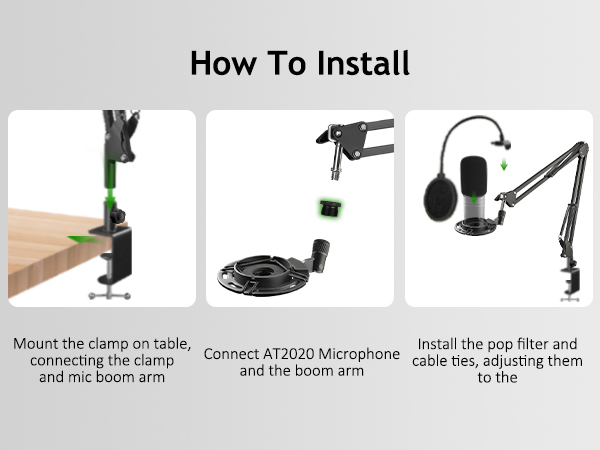 How To Install

Mount the clamp on table, connecting the clamp and mic boom arm

Connect AT2020 Microphone and the boom arm

Install the pop filter and cable ties, adjusting them to the