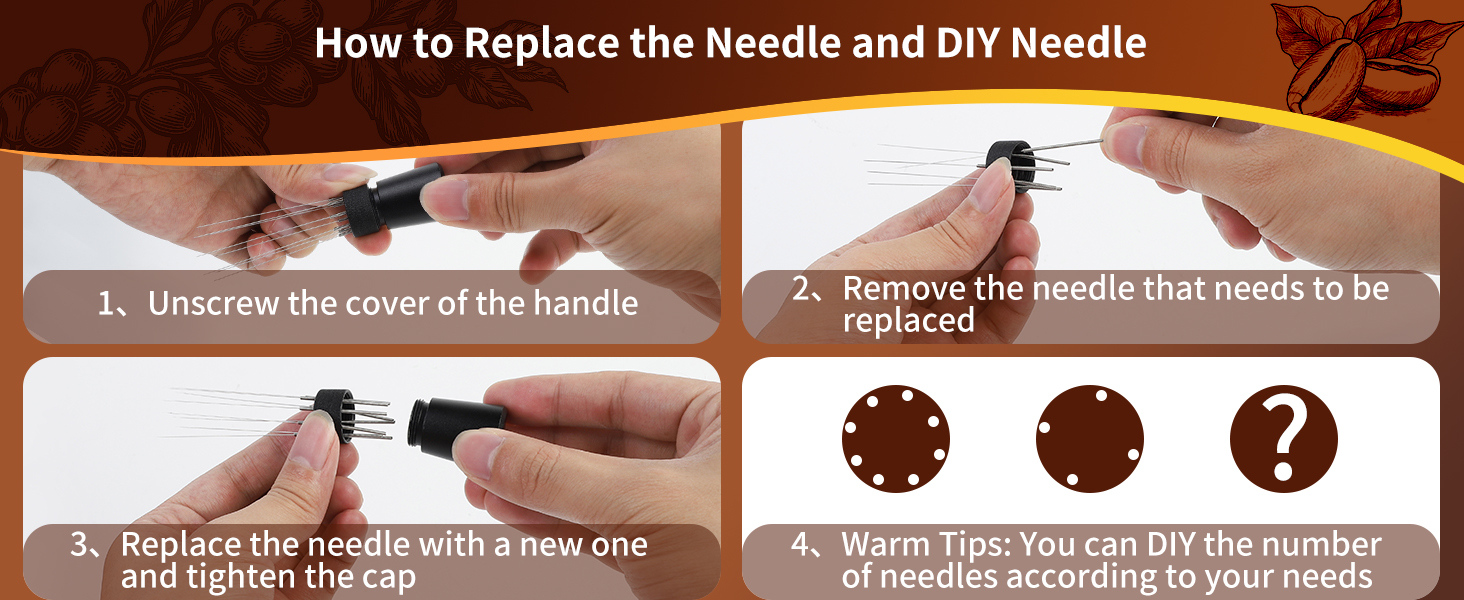 How to Replace the Needle and DIY Needle

1、Unscrew the cover of the handle

2、Remove the needle that needs to be replaced

3、Replace the needle with a new one and tighten the cap

?

4、Warm Tips: You can DIY the number of needles according to your needs