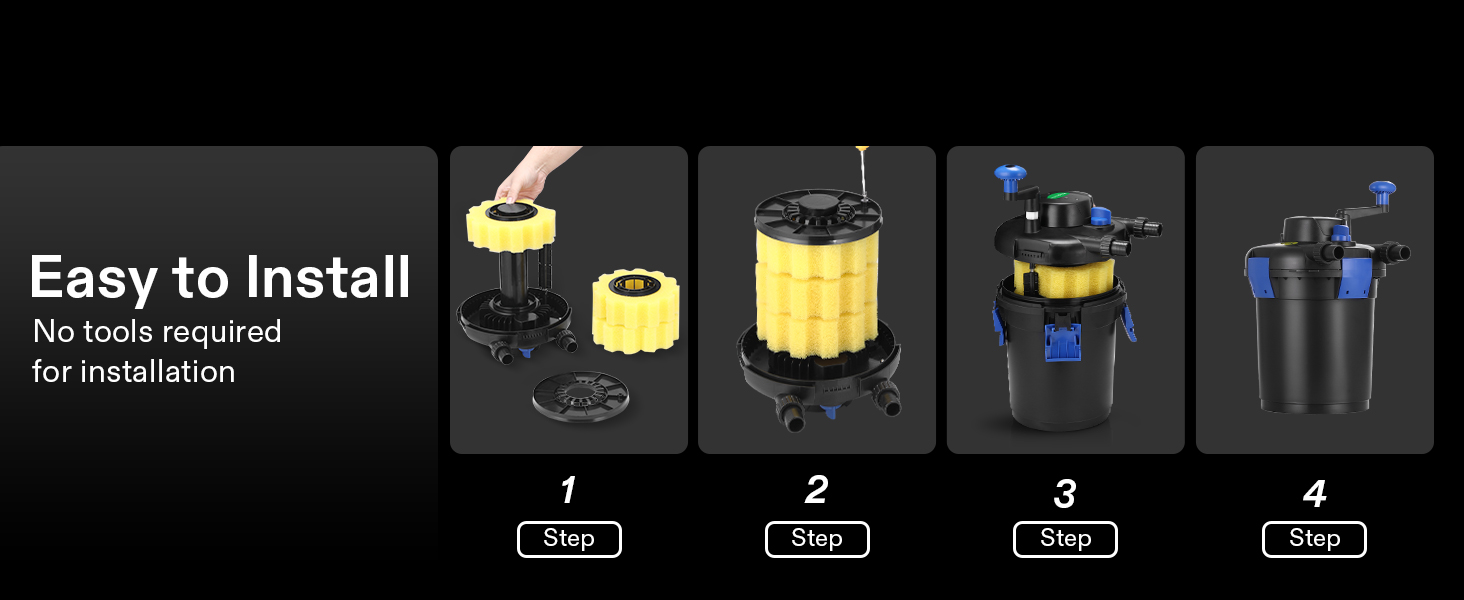 Easy to Install
No tools required for installation

1
Step

2
Step

3
Step

4
Step