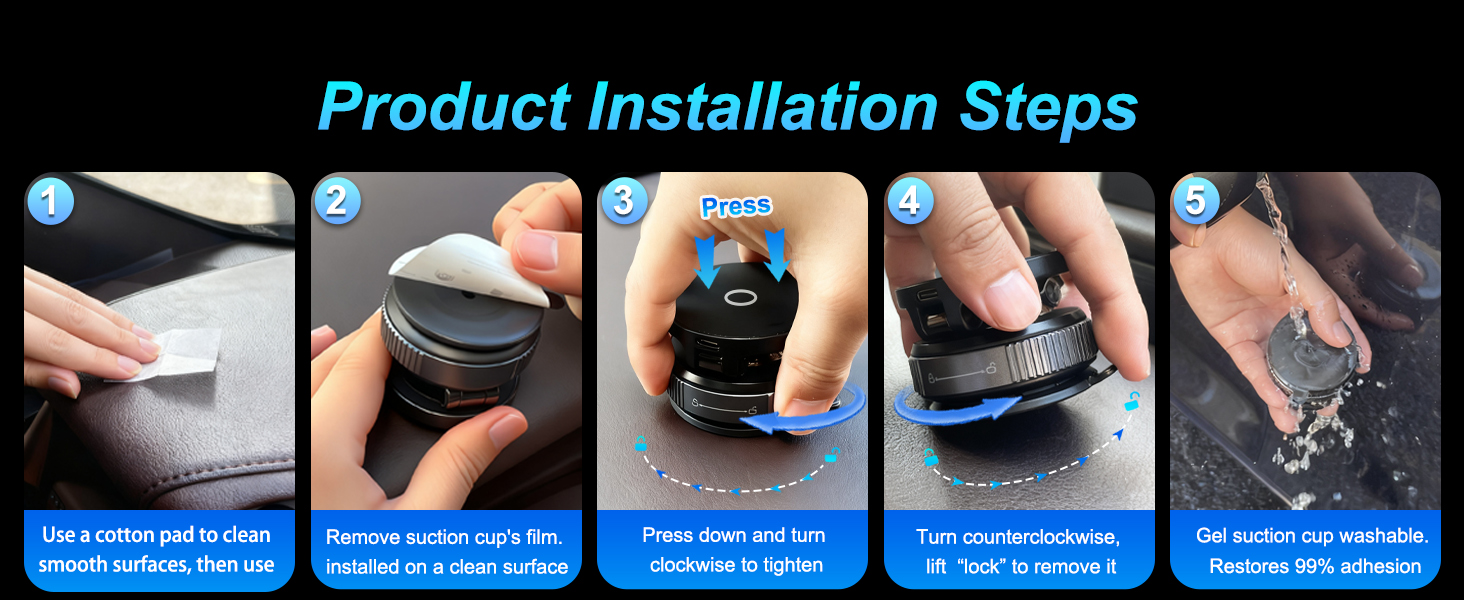 Product Installation Steps

1

Use a cotton pad to clean smooth surfaces, then use

2

Remove suction cup's film. installed on a clean surface

3

Press

Press down and turn clockwise to tighten

4

Turn counterclockwise, lift "lock" to remove it

5

Gel suction cup washable. Restores 99% adhesion