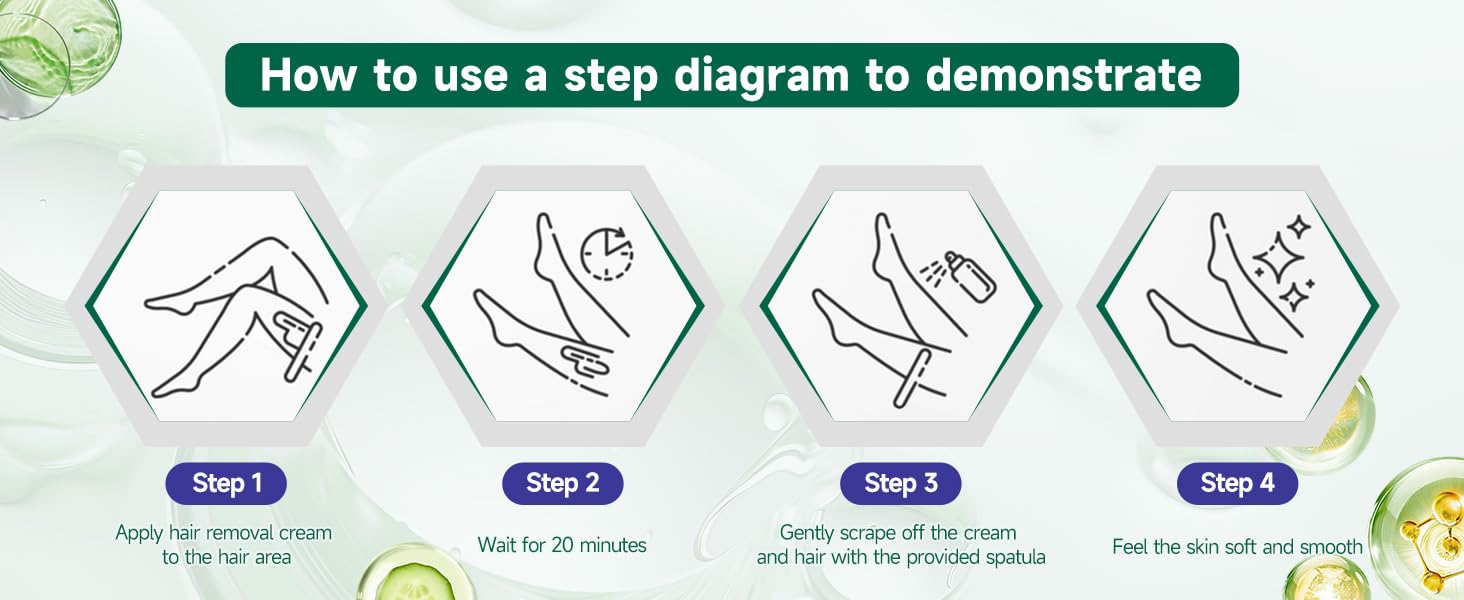 How to use a step diagram to demonstrate

Step 1
Apply hair removal cream to the hair area

Step 2
Wait for 20 minutes

Step 3
Gently scrape off the cream and hair with the provided spatula

Step 4
Feel the skin soft and smooth