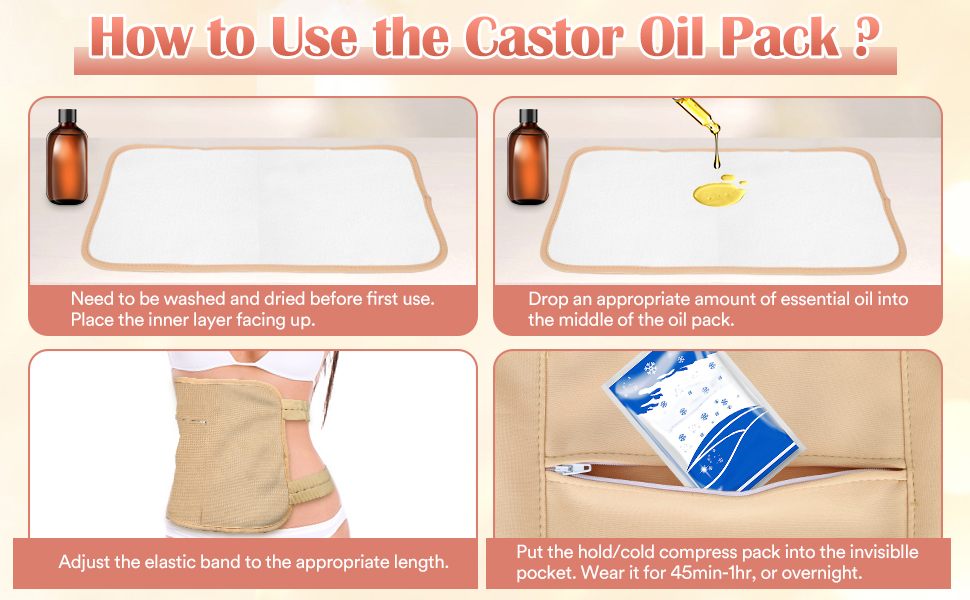 How to Use the Castor Oil Pack ?

Need to be washed and dried before first use. Place the inner layer facing up.

Drop an appropriate amount of essential oil into the middle of the oil pack.

Adjust the elastic band to the appropriate length.

Put the hold/cold compress pack into the invisiblle pocket. Wear it for 45min-1hr, or overnight.