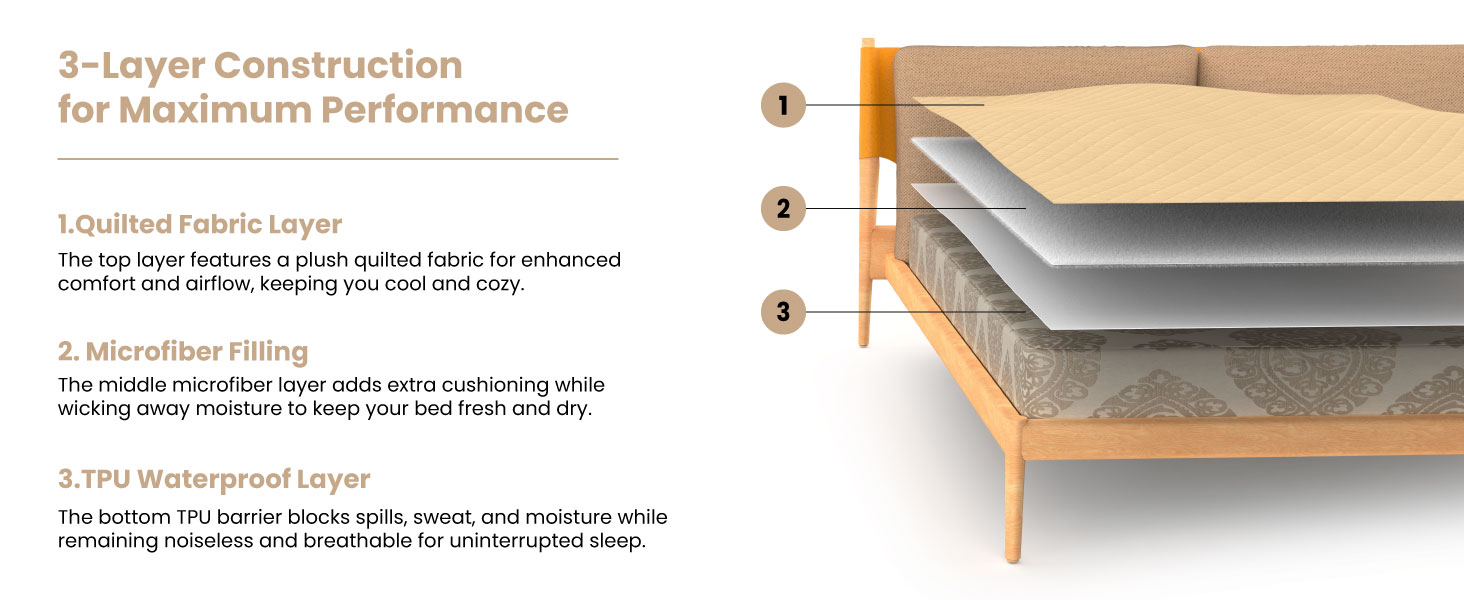 3-Layer Construction for Maximum Performance

1.Quilted Fabric Layer

The top layer features a plush quilted fabric for enhanced comfort and airflow, keeping you cool and cozy.

2. Microfiber Filling

The middle microfiber layer adds extra cushioning while wicking away moisture to keep your bed fresh and dry.

3.TPU Waterproof Layer

The bottom TPU barrier blocks spills, sweat, and moisture while remaining noiseless and breathable for uninterrupted sleep.

1

2

3