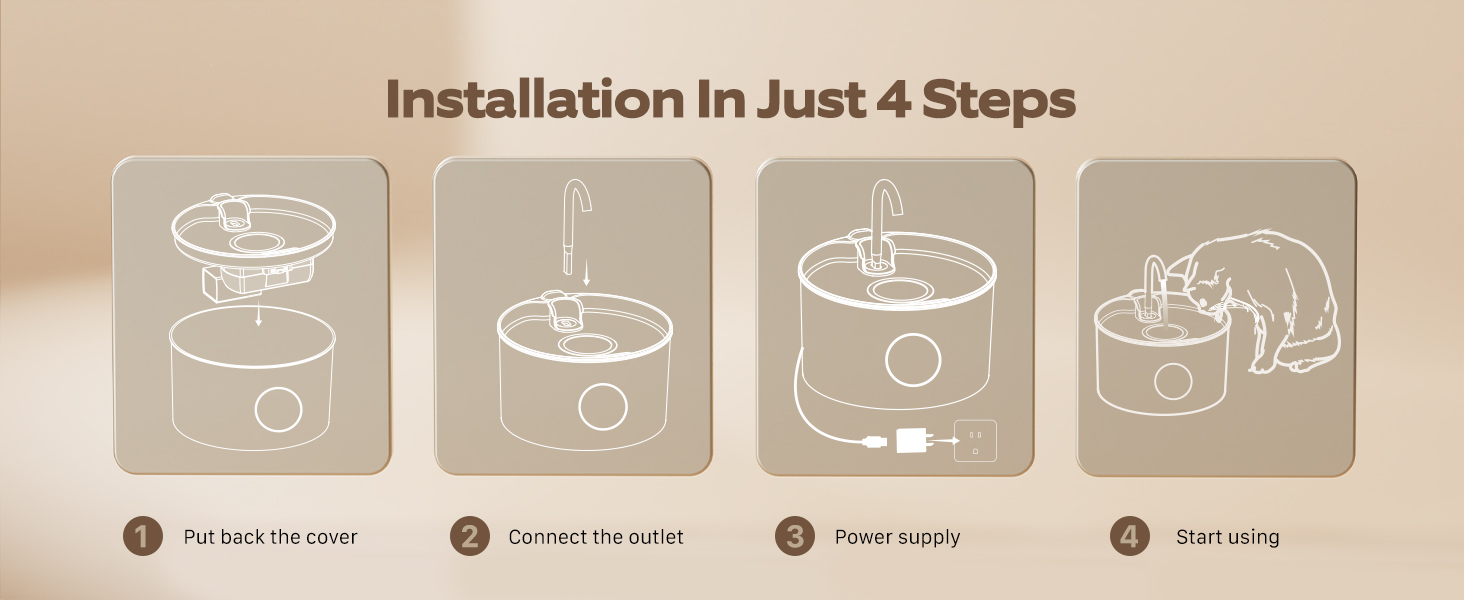 Installation In Just 4 Steps

1 Put back the cover

2 Connect the outlet

3 Power supply

4 Start using