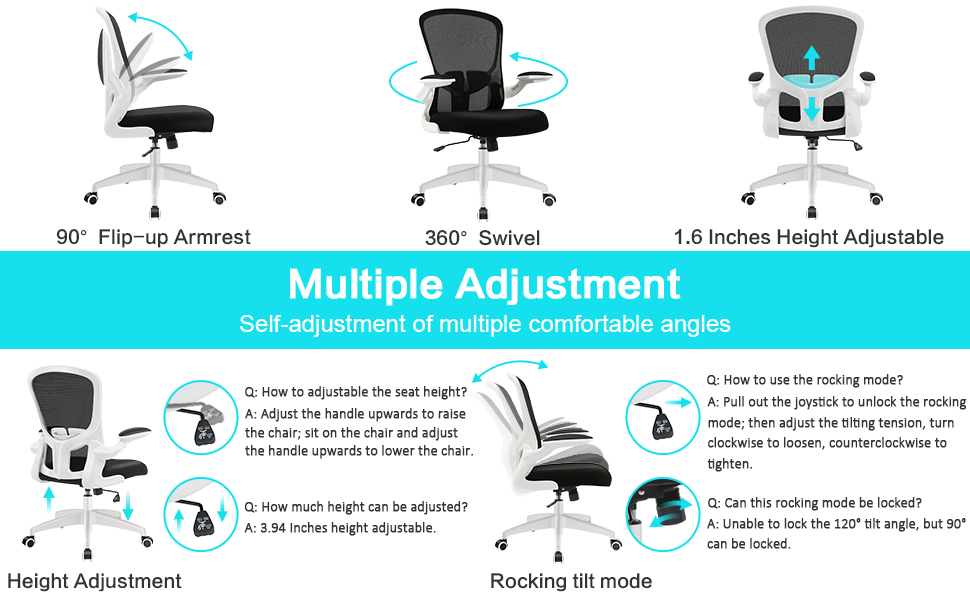 90° Flip-up Armrest

360° Swivel

1.6 Inches Height Adjustable

Multiple Adjustment

Self-adjustment of multiple comfortable angles

Q: How to adjustable the seat height?
A: Adjust the handle upwards to raise the chair; sit on the chair and adjust the handle upwards to lower the chair.

Q: How much height can be adjusted?
A: 3.94 Inches height adjustable.

Height Adjustment

Q: How to use the rocking mode?
A: Pull out the joystick to unlock the rocking mode; then adjust the tilting tension, turn clockwise to loosen, counterclockwise to tighten.

Q: Can this rocking mode be locked?
A: Unable to lock the 120° tilt angle, but 90° can be locked.

Rocking tilt mode