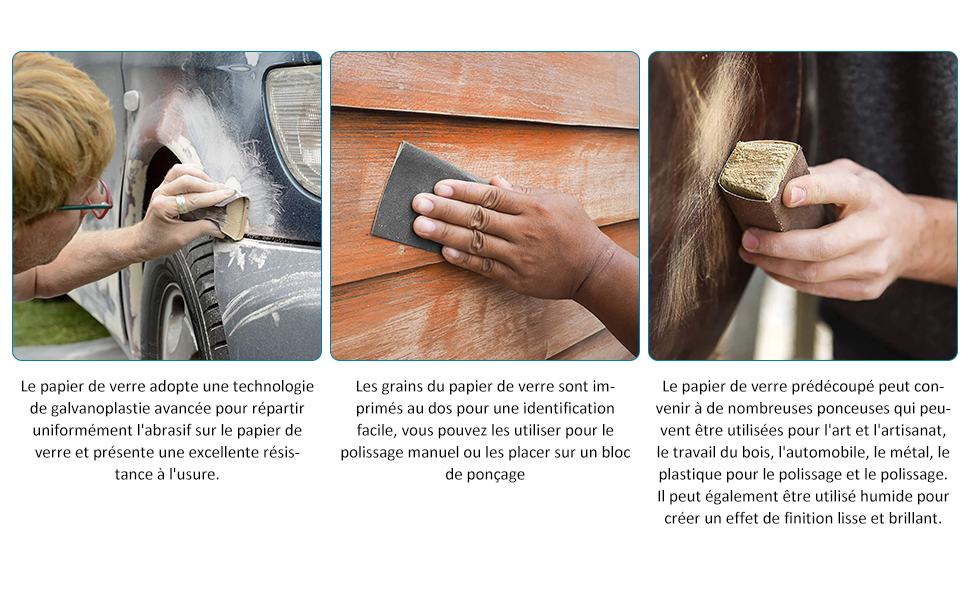 Le papier de verre adopte une technologie de galvanoplastie avancée pour répartir uniformément l'abrasif sur le papier de verre et présente une excellente résistance à l'usure.

Les grains du papier de verre sont imprimés au dos pour une identification facile, vous pouvez les utiliser pour le polissage manuel ou les placer sur un bloc de ponçage

Le papier de verre prédécoupé peut convenir à de nombreuses ponceuses qui peuvent être utilisées pour l'art et l'artisanat, le travail du bois, l'automobile, le métal, le plastique pour le polissage et le polissage. Il peut également être utilisé humide pour créer un effet de finition lisse et brillant.