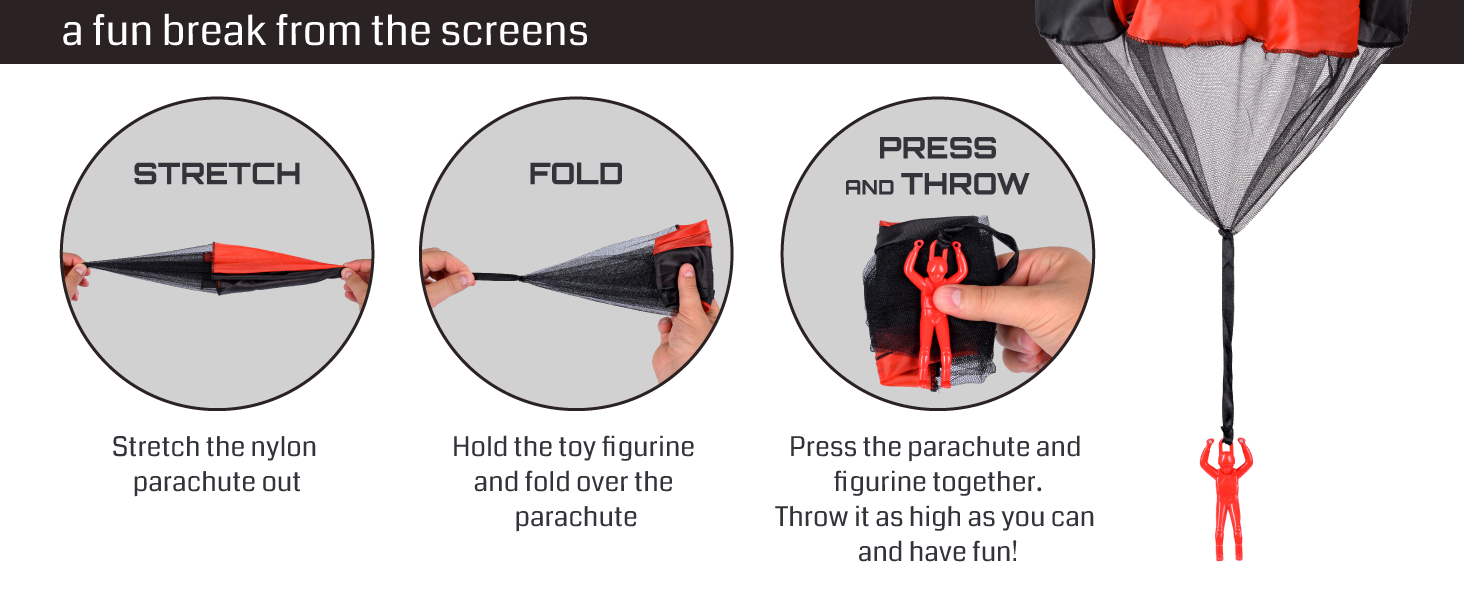 a fun break from the screens

STRETCH

Stretch the nylon parachute out

FOLD

Hold the toy figurine and fold over the parachute

PRESS AND THROW

Press the parachute and figurine together.
Throw it as high as you can and have fun!