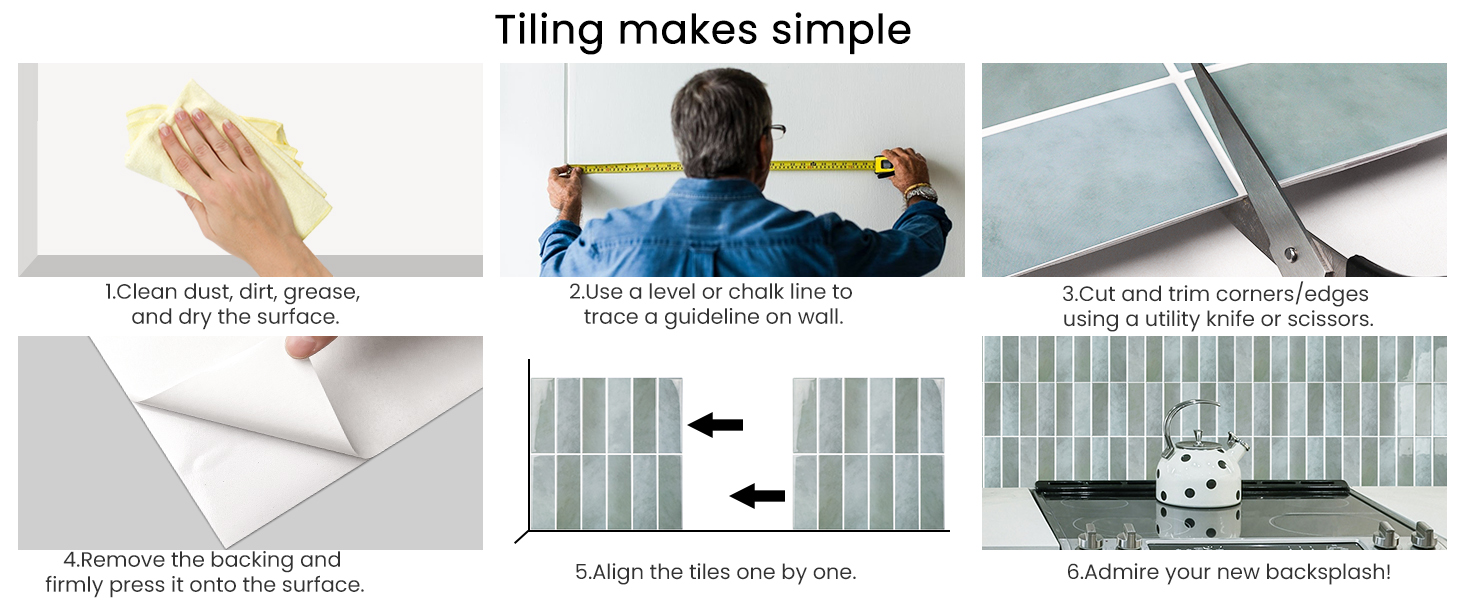 Tiling makes simple

1.Clean dust, dirt, grease, and dry the surface.

2.Use a level or chalk line to trace a guideline on wall.

3.Cut and trim corners/edges using a utility knife or scissors.

4.Remove the backing and firmly press it onto the surface.

5.Align the tiles one by one.

6.Admire your new backsplash!