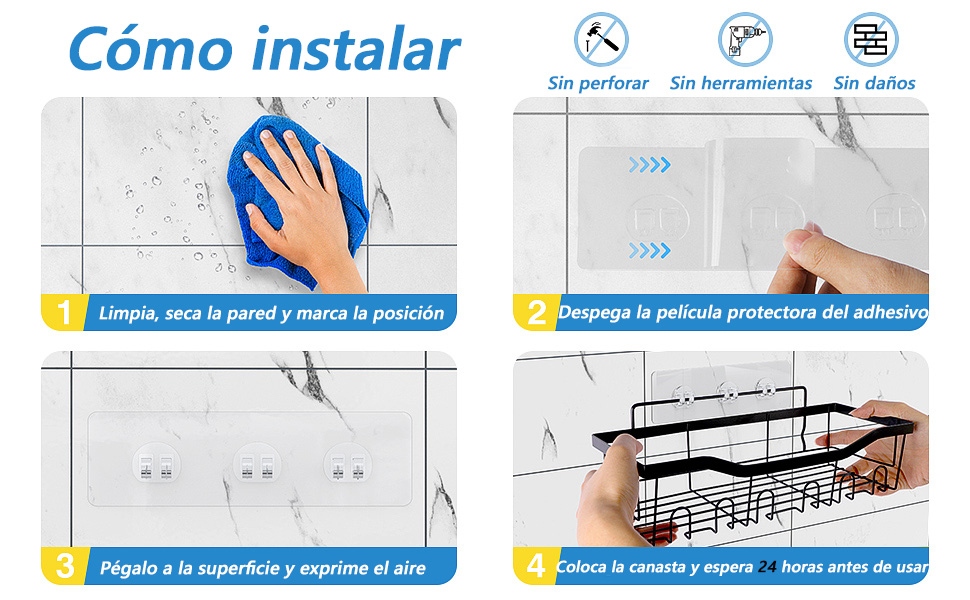 Cómo instalar

Sin perforar Sin herramientas Sin daños

1 Limpia, seca la pared y marca la posición

2 Despega la película protectora del adhesivo

3 Pégalo a la superficie y exprime el aire

4 Coloca la canasta y espera 24 horas antes de usar