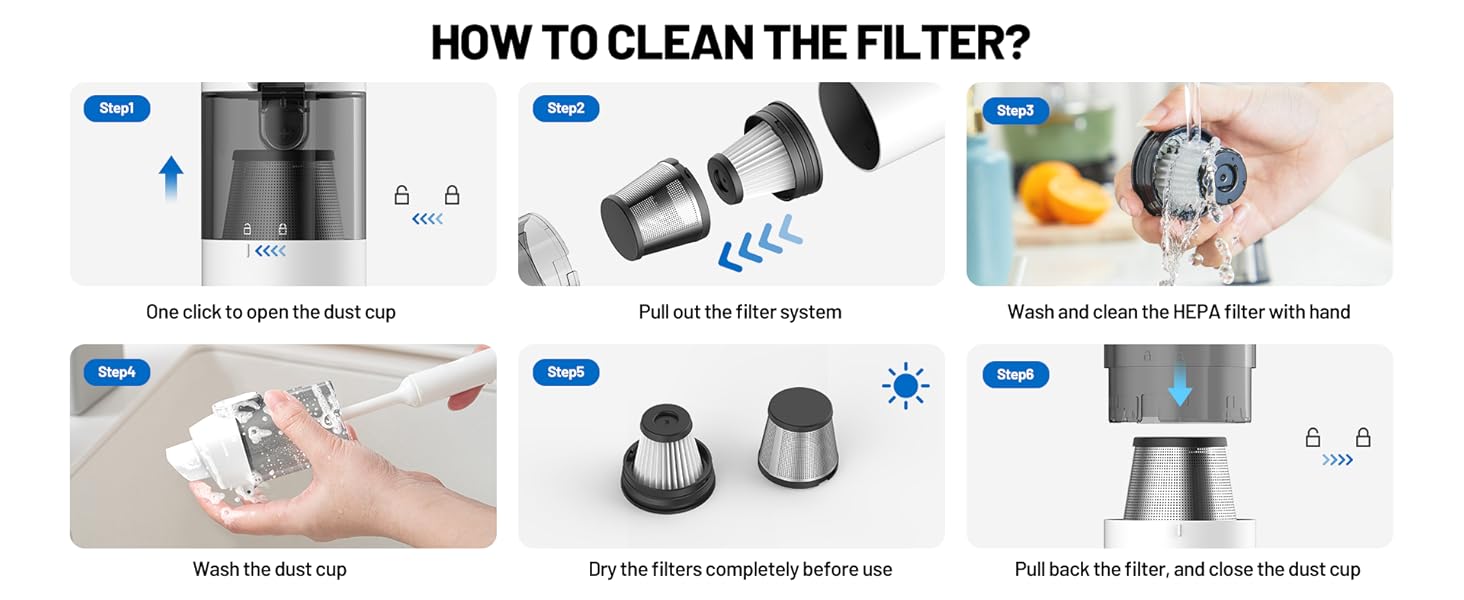 HOW TO CLEAN THE FILTER?

Step1

One click to open the dust cup

Step2

Pull out the filter system

Step3

Wash and clean the HEPA filter with hand

Step4

Wash the dust cup

Step5

Dry the filters completely before use

Step6

Pull back the filter, and close the dust cup