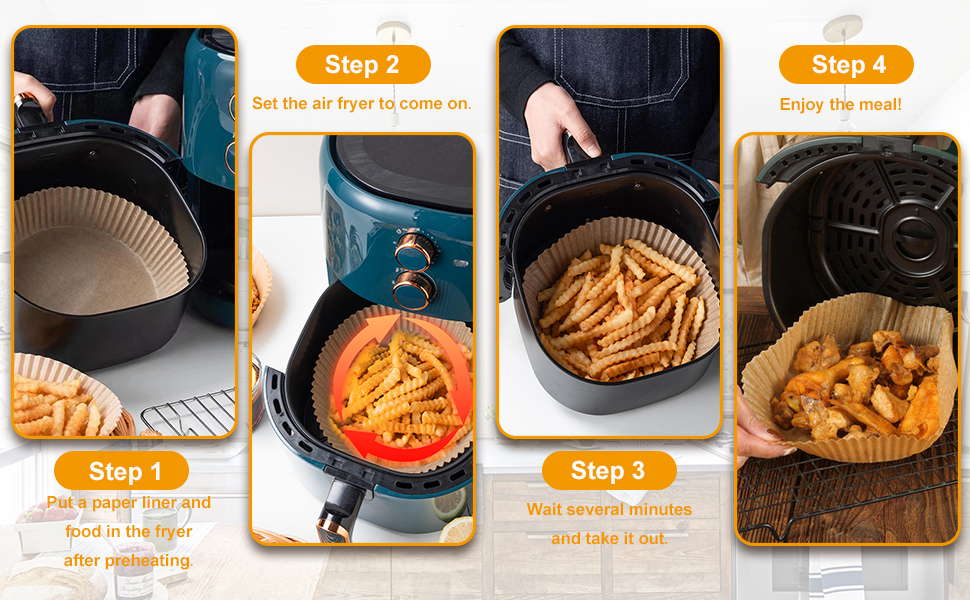 Step 1
Put a paper liner and food in the fryer after preheating.

Step 2
Set the air fryer to come on.

Step 3
Wait several minutes and take it out.

Step 4
Enjoy the meal!