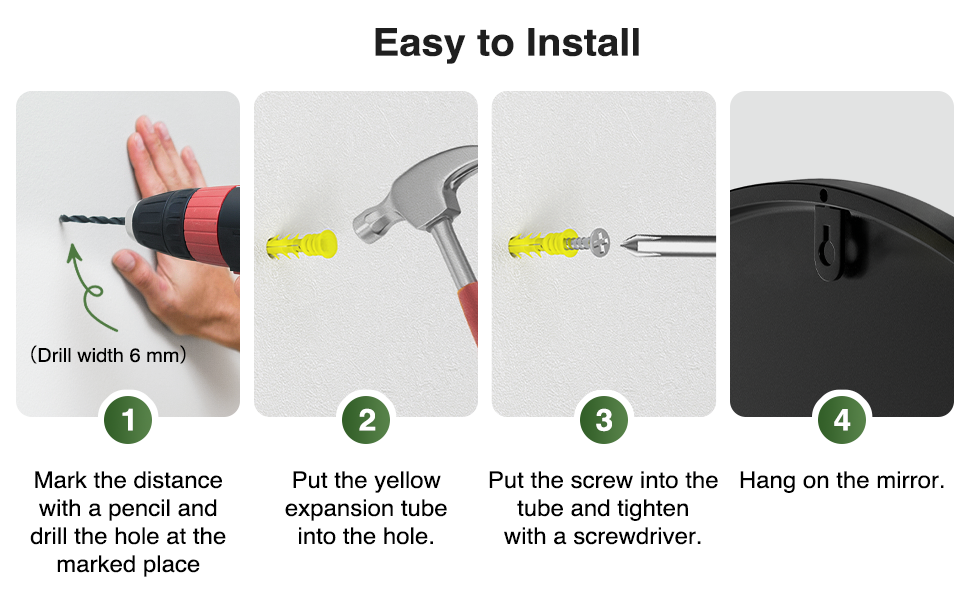 Easy to Install

(Drill width 6 mm)

1

Mark the distance with a pencil and drill the hole at the marked place

2

Put the yellow expansion tube into the hole.

3

Put the screw into the tube and tighten with a screwdriver.

4

Hang on the mirror.