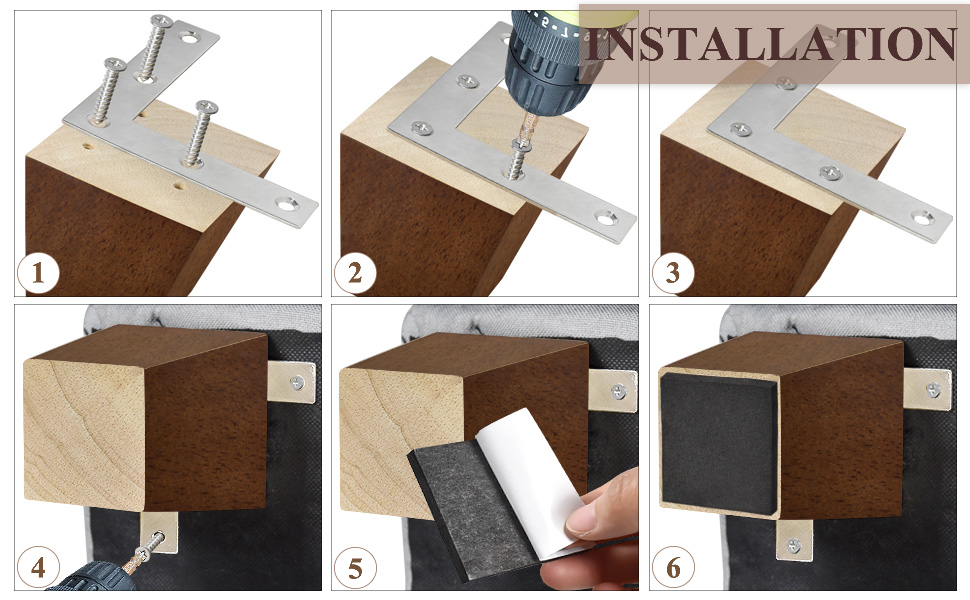 INSTALLATION

1

2

3

4

5

6