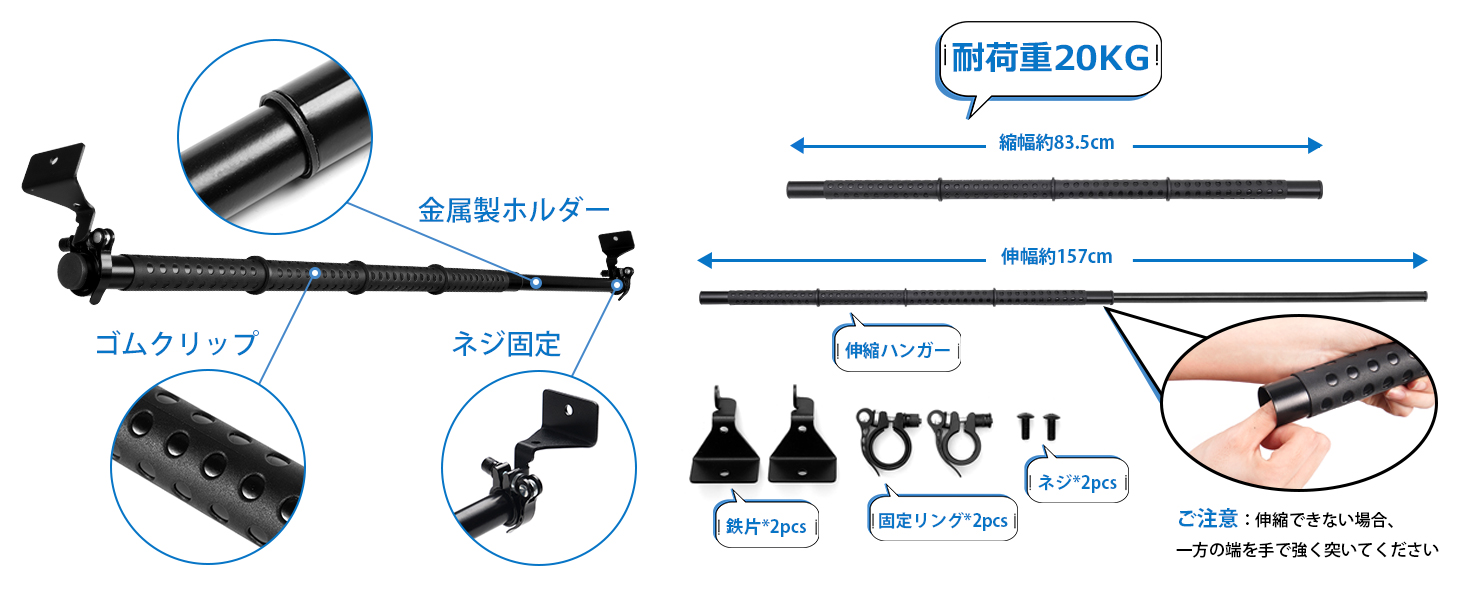 金属製ホルダー

ゴムクリップ

ネジ固定

耐荷重20KG

縮幅約83.5cm

伸幅約157cm

伸縮ハンガー

鉄片*2pcs

固定リング*2pcs

ネジ*2pcs

ご注意：伸縮できない場合、一方の端を手で強く突いてください