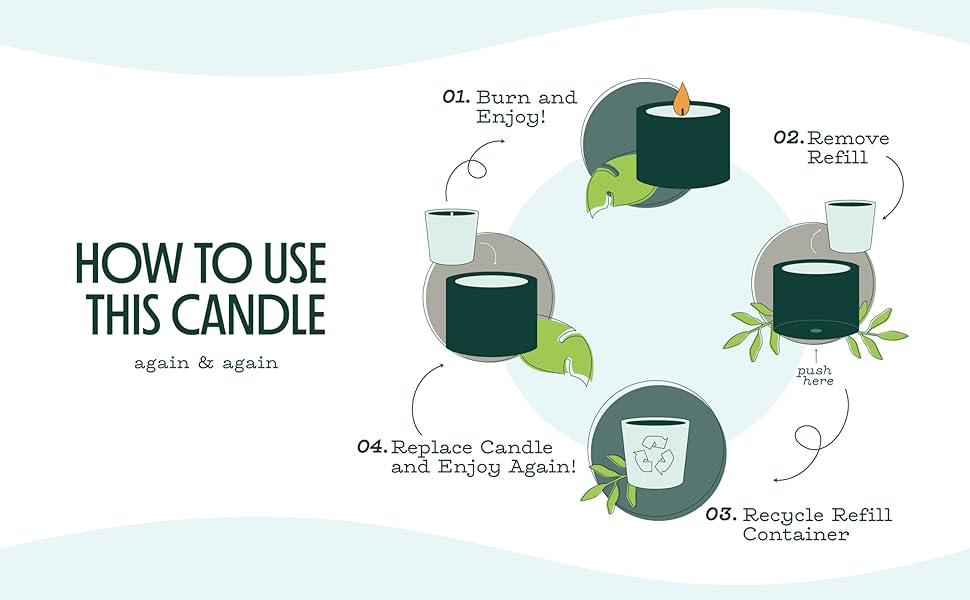 HOW TO USE THIS CANDLE

again & again

01. Burn and Enjoy!

02. Remove Refill

push here

03. Recycle Refill Container

04. Replace Candle and Enjoy Again!