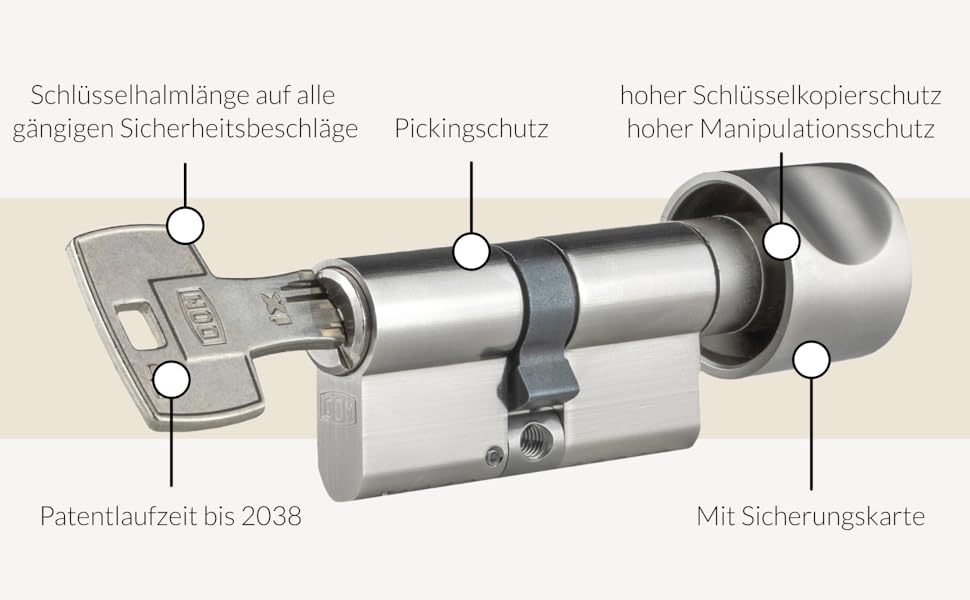 Schlüsselhalmlänge auf alle gängigen Sicherheitsbeschläge

Pickingschutz

hoher Schlüsselkopierschutz
hoher Manipulationsschutz

DOM

ix

DOM

Patentlaufzeit bis 2038

Mit Sicherungskarte