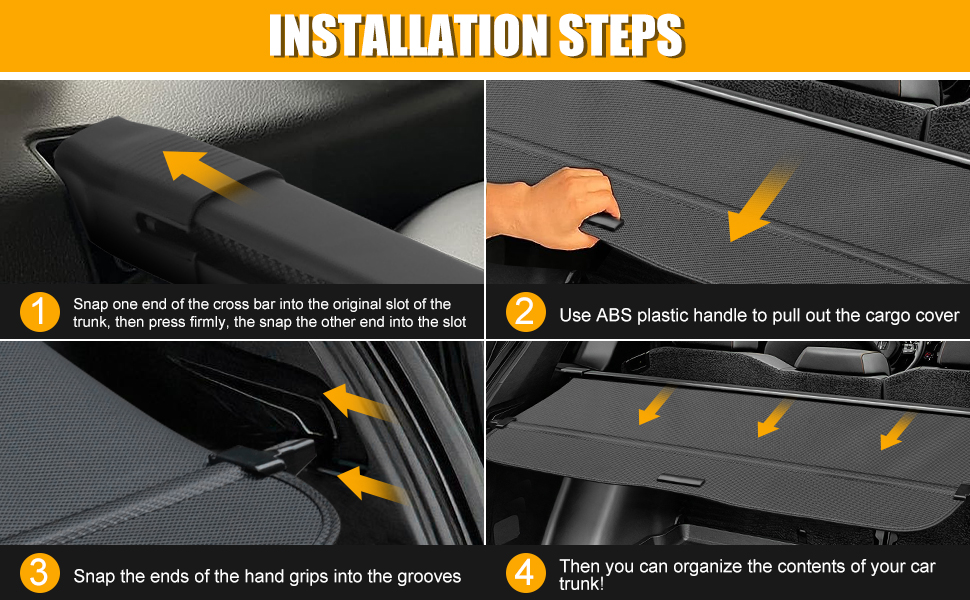 INSTALLATION STEPS

1 Snap one end of the cross bar into the original slot of the trunk, then press firmly, the snap the other end into the slot

2 Use ABS plastic handle to pull out the cargo cover

3 Snap the ends of the hand grips into the grooves

4 Then you can organize the contents of your car trunk!