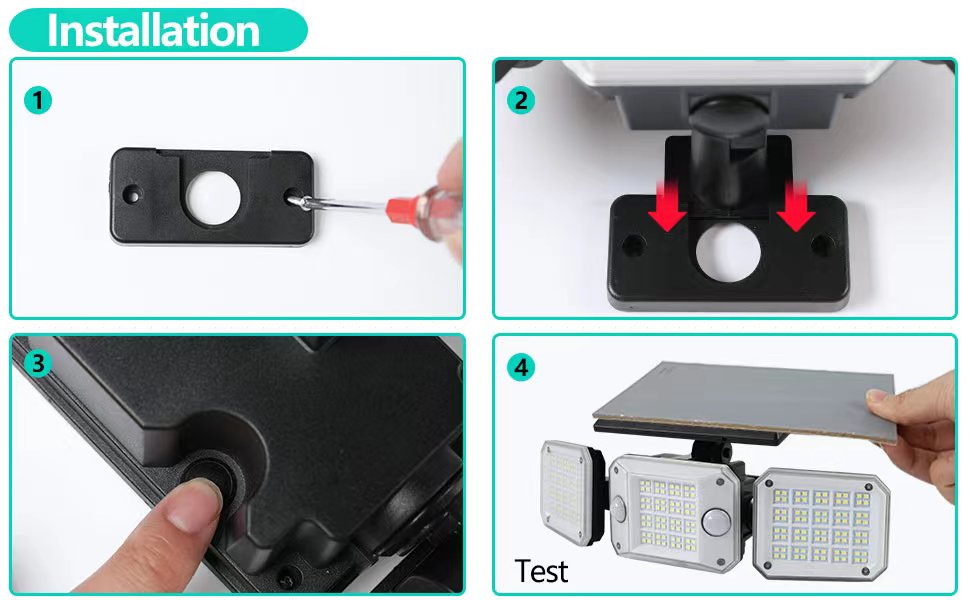 Installation

1

2

3

4

Test