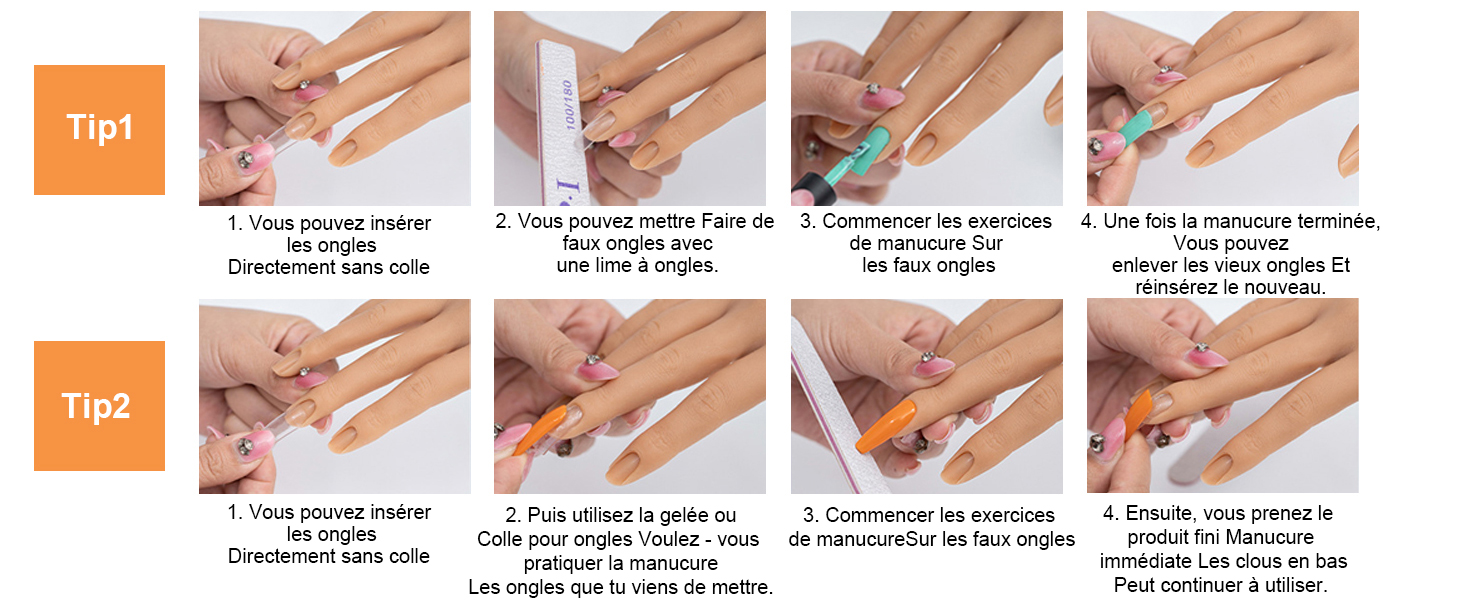 Tip1

100/180

1. Vous pouvez insérer les ongles Directement sans colle

2. Vous pouvez mettre Faire de faux ongles avec une lime à ongles.

3. Commencer les exercices de manucure Sur les faux ongles

4. Une fois la manucure terminée, Vous pouvez enlever les vieux ongles Et réinsérez le nouveau.

Tip2

1. Vous pouvez insérer les ongles Directement sans colle

2. Puis utilisez la gelée ou Colle pour ongles Voulez - vous pratiquer la manucure Les ongles que tu viens de mettre.

3. Commencer les exercices de manucureSur les faux ongles

4. Ensuite, vous prenez le produit fini Manucure immédiate Les clous en bas Peut continuer à utiliser.