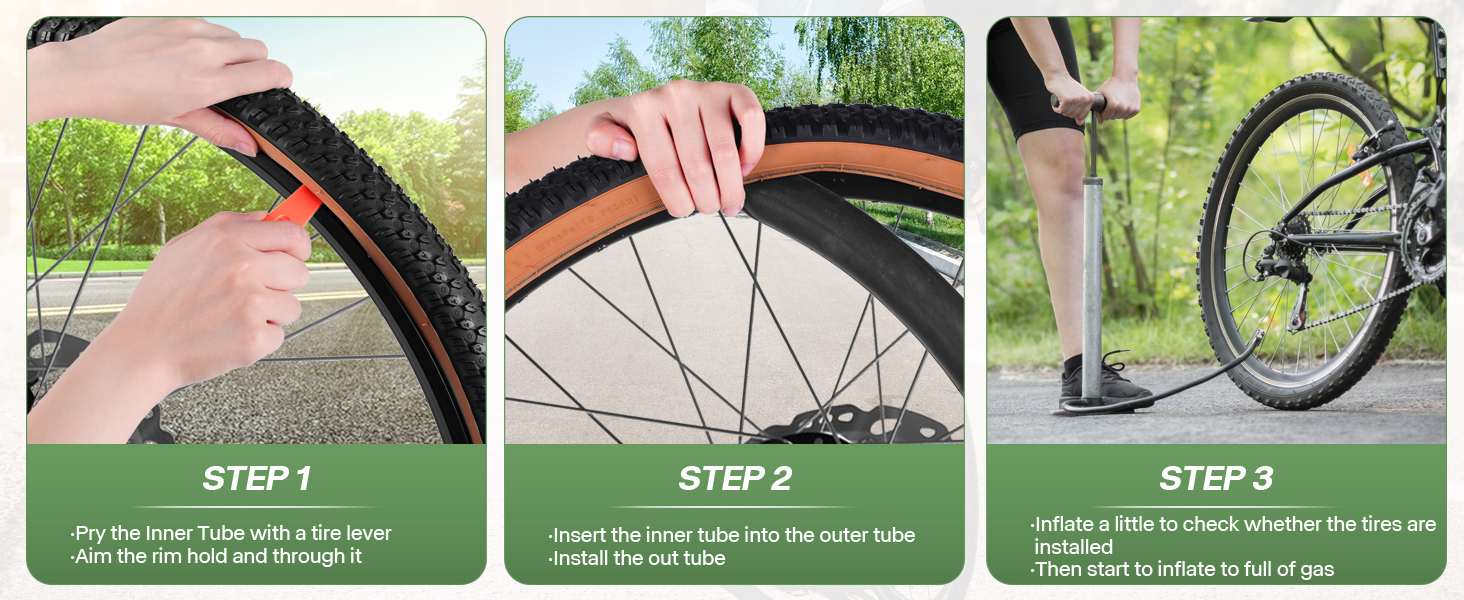 STEP 1

·Pry the Inner Tube with a tire lever
·Aim the rim hold and through it

STEP 2

·Insert the inner tube into the outer tube
·Install the out tube

STEP 3

·Inflate a little to check whether the tires are installed
·Then start to inflate to full of gas