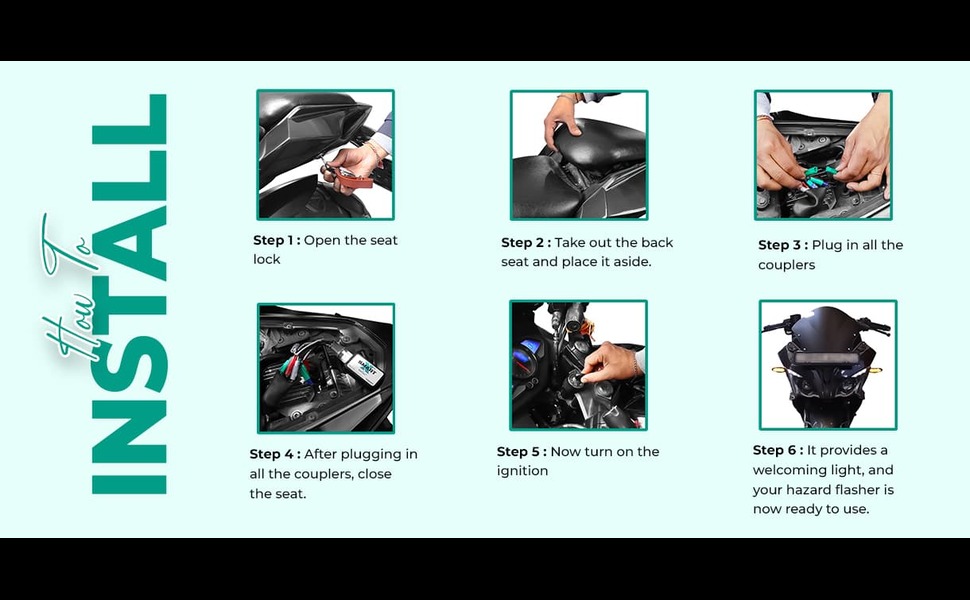 How To INSTALL

Step 1 : Open the seat lock

Step 2 : Take out the back seat and place it aside.

Step 3 : Plug in all the couplers

Step 4 : After plugging in all the couplers, close the seat.

Step 5 : Now turn on the ignition

Step 6 : It provides a welcoming light, and your hazard flasher is now ready to use.