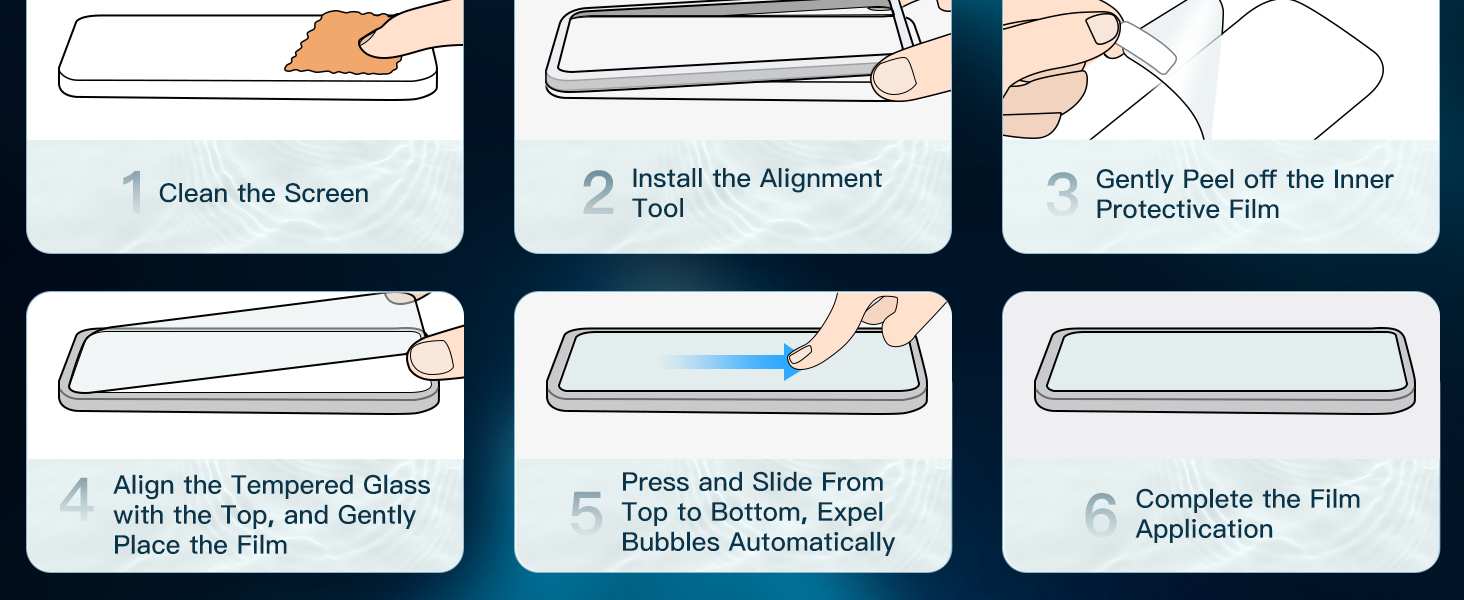 1 Clean the Screen

2 Install the Alignment Tool

3 Gently Peel off the Inner Protective Film

4 Align the Tempered Glass with the Top, and Gently Place the Film

5 Press and Slide From Top to Bottom, Expel Bubbles Automatically

6 Complete the Film Application