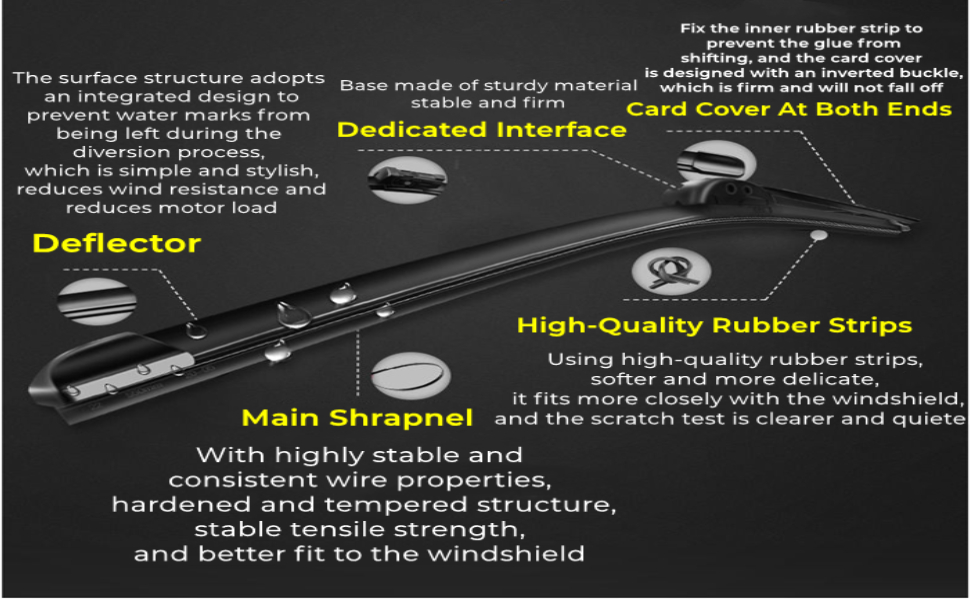 The surface structure adopts an integrated design to prevent water marks from being left during the diversion process, which is simple and stylish, reduces wind resistance and reduces motor load

Deflector

Base made of sturdy material stable and firm

Dedicated Interface

Fix the inner rubber strip to prevent the glue from shifting, and the card cover is designed with an inverted buckle, which is firm and will not fall off

Card Cover At Both Ends

High-Quality Rubber Strips

Using high-quality rubber strips, softer and more delicate, it fits more closely with the windshield, and the scratch test is clearer and quiete

Main Shrapnel

With highly stable and consistent wire properties, hardened and tempered structure, stable tensile strength, and better fit to the windshield