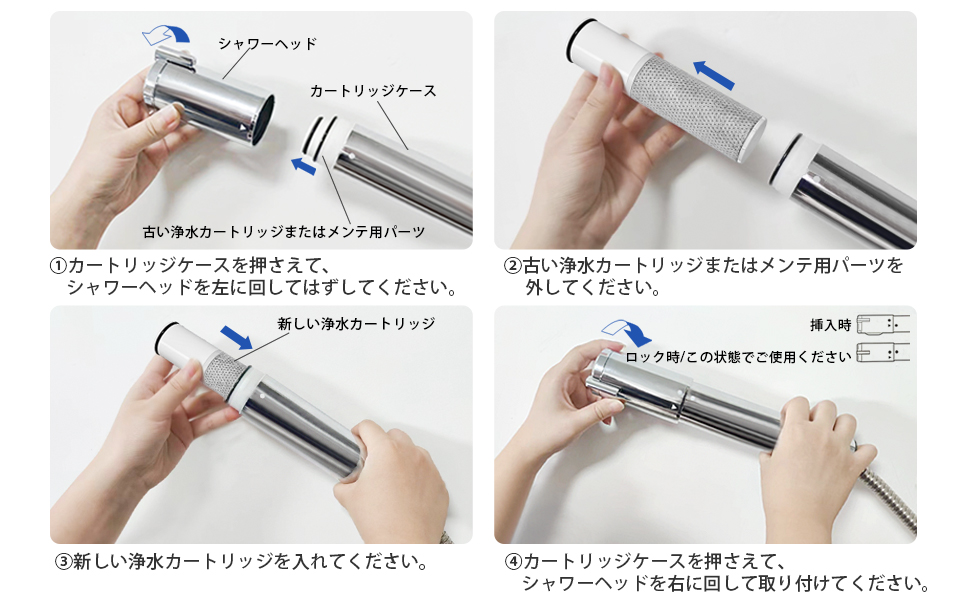 シャワーヘッド

カートリッジケース

古い浄水カートリッジまたはメンテ用パーツ

①カートリッジケースを押さえて、シャワーヘッドを左に回してはずしてください。

②古い浄水カートリッジまたはメンテ用パーツを外してください。

新しい浄水カートリッジ

③新しい浄水カートリッジを入れてください。

挿入時

ロック時/この状態でご使用ください

④カートリッジケースを押さえて、シャワーヘッドを右に回して取り付けてください。