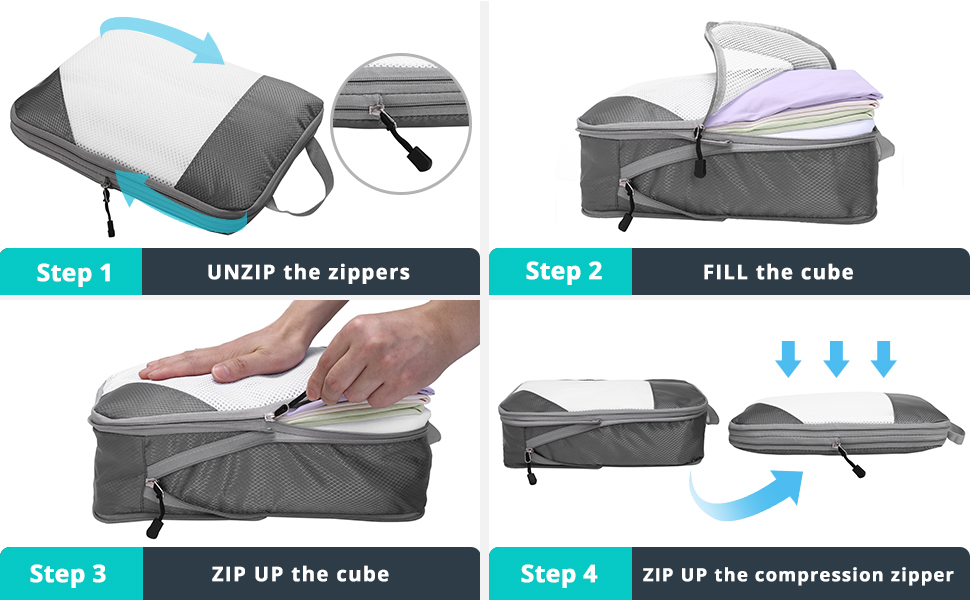 Step 1 UNZIP the zippers

Step 2 FILL the cube

Step 3 ZIP UP the cube

Step 4 ZIP UP the compression zipper