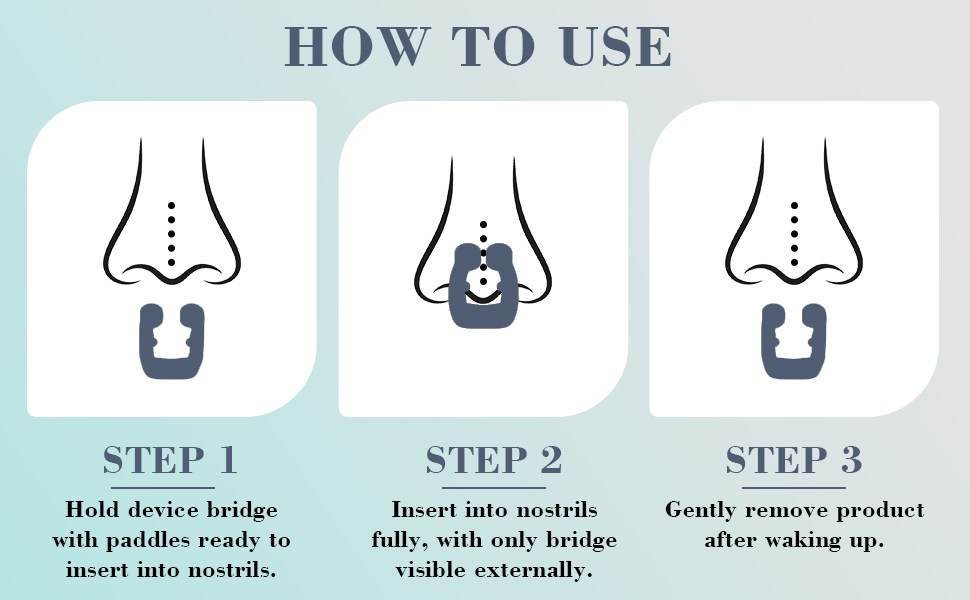 HOW TO USE

STEP 1

Hold device bridge with paddles ready to insert into nostrils.

STEP 2

Insert into nostrils fully, with only bridge visible externally.

STEP 3

Gently remove product after waking up.