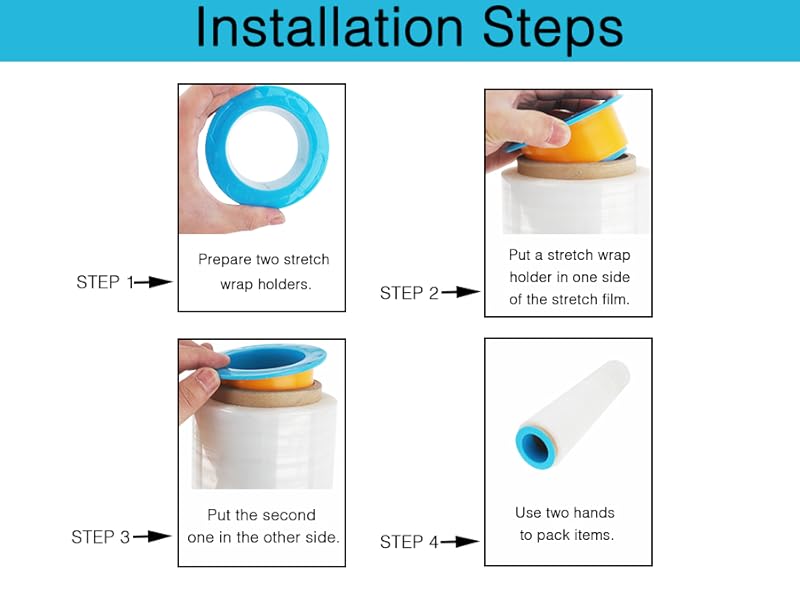 Installation Steps

STEP 1

Prepare two stretch wrap holders.

STEP 2

Put a stretch wrap holder in one side of the stretch film.

STEP 3

Put the second one in the other side.

STEP 4

Use two hands to pack items.