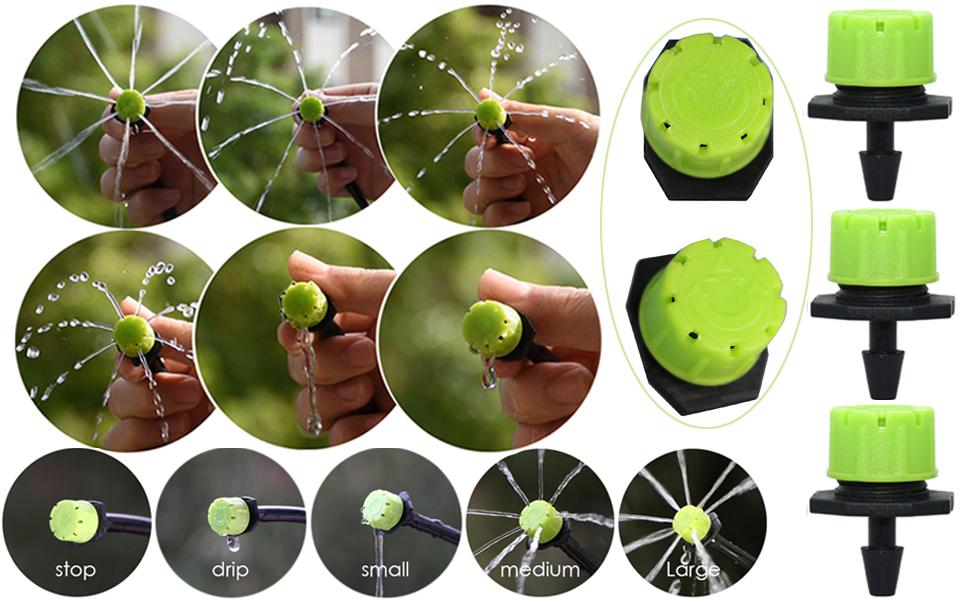 stop
drip
small
medium
Large