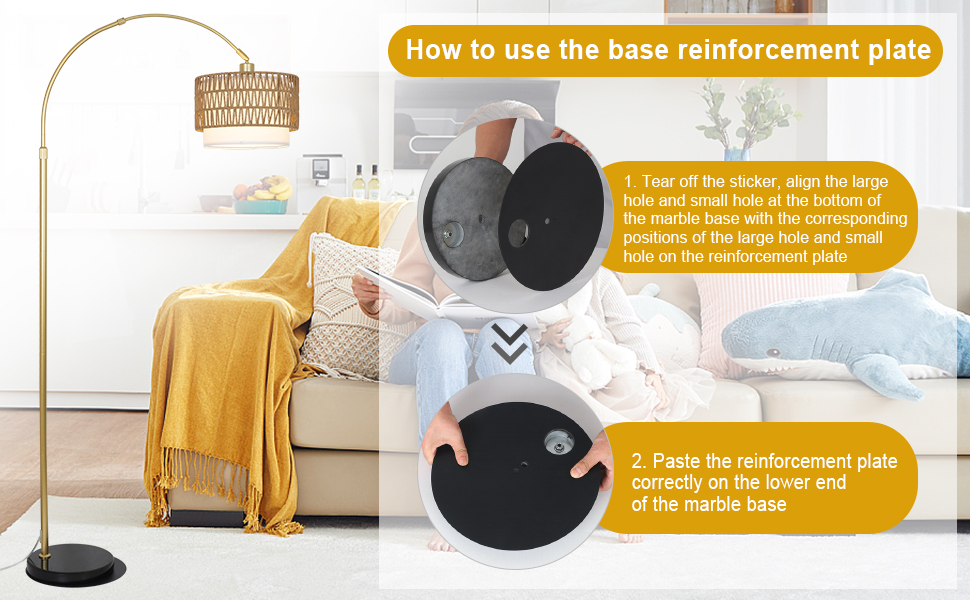 How to use the base reinforcement plate

1. Tear off the sticker, align the large hole and small hole at the bottom of the marble base with the corresponding positions of the large hole and small hole on the reinforcement plate

2. Paste the reinforcement plate correctly on the lower end of the marble base