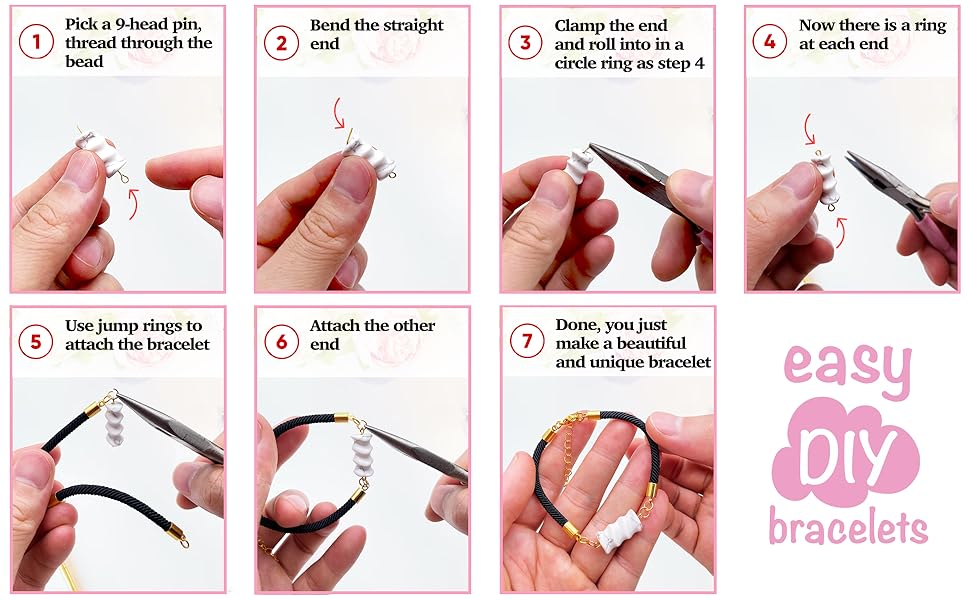 1 Pick a 9-head pin, thread through the bead

2 Bend the straight end

3 Clamp the end and roll into in a circle ring as step 4

4 Now there is a ring at each end

5 Use jump rings to attach the bracelet

6 Attach the other end

7 Done, you just make a beautiful and unique bracelet

easy DIY bracelets