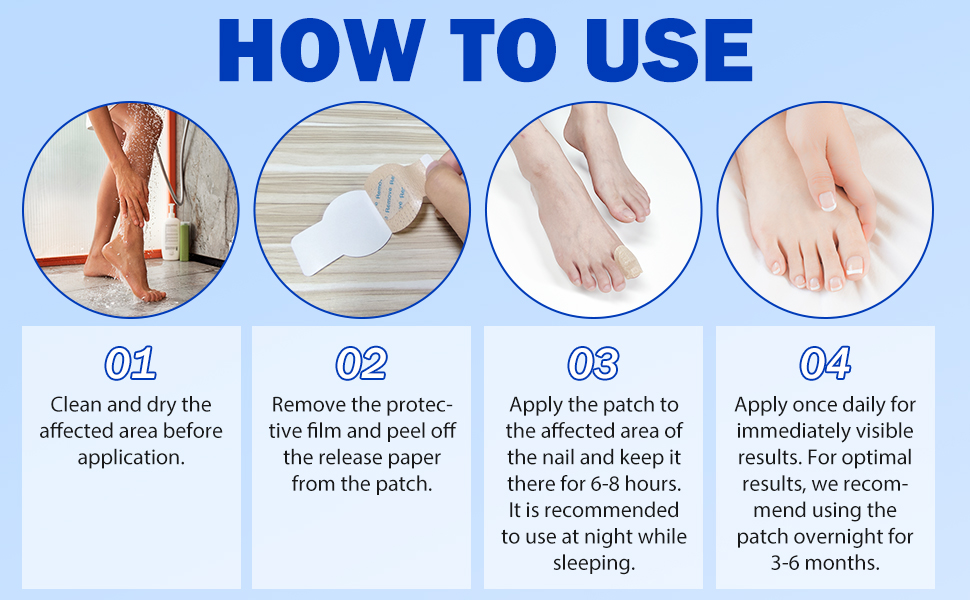 HOW TO USE

01
Clean and dry the affected area before application.

02
Remove the protective film and peel off the release paper from the patch.

03
Apply the patch to the affected area of the nail and keep it there for 6-8 hours. It is recommended to use at night while sleeping.

04
Apply once daily for immediately visible results. For optimal results, we recommend using the patch overnight for 3-6 months.